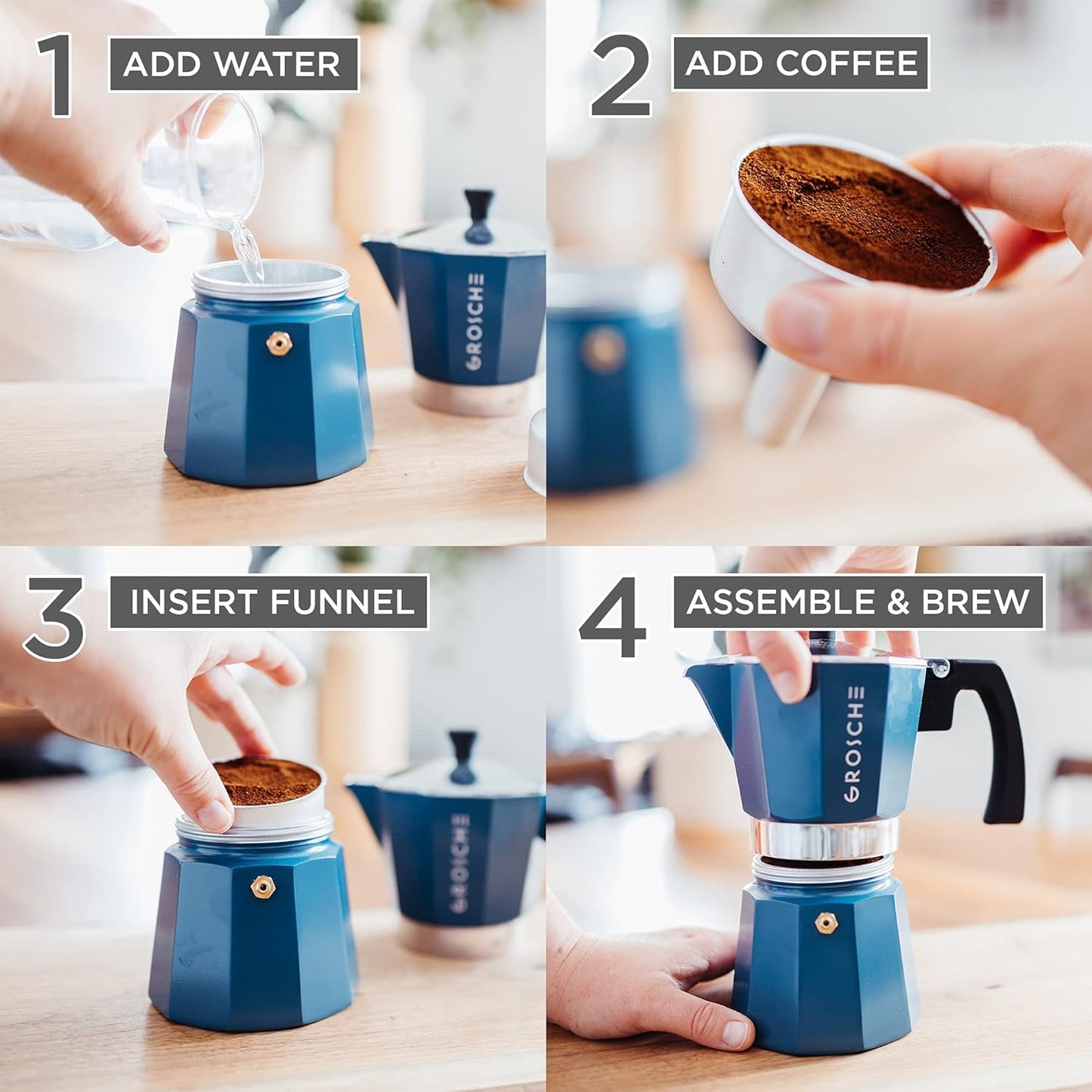 1 ADD WATER

GROSCHE

2 ADD COFFEE

3 INSERT FUNNEL

GROSCHE

4 ASSEMBLE & BREW

GROSCHE