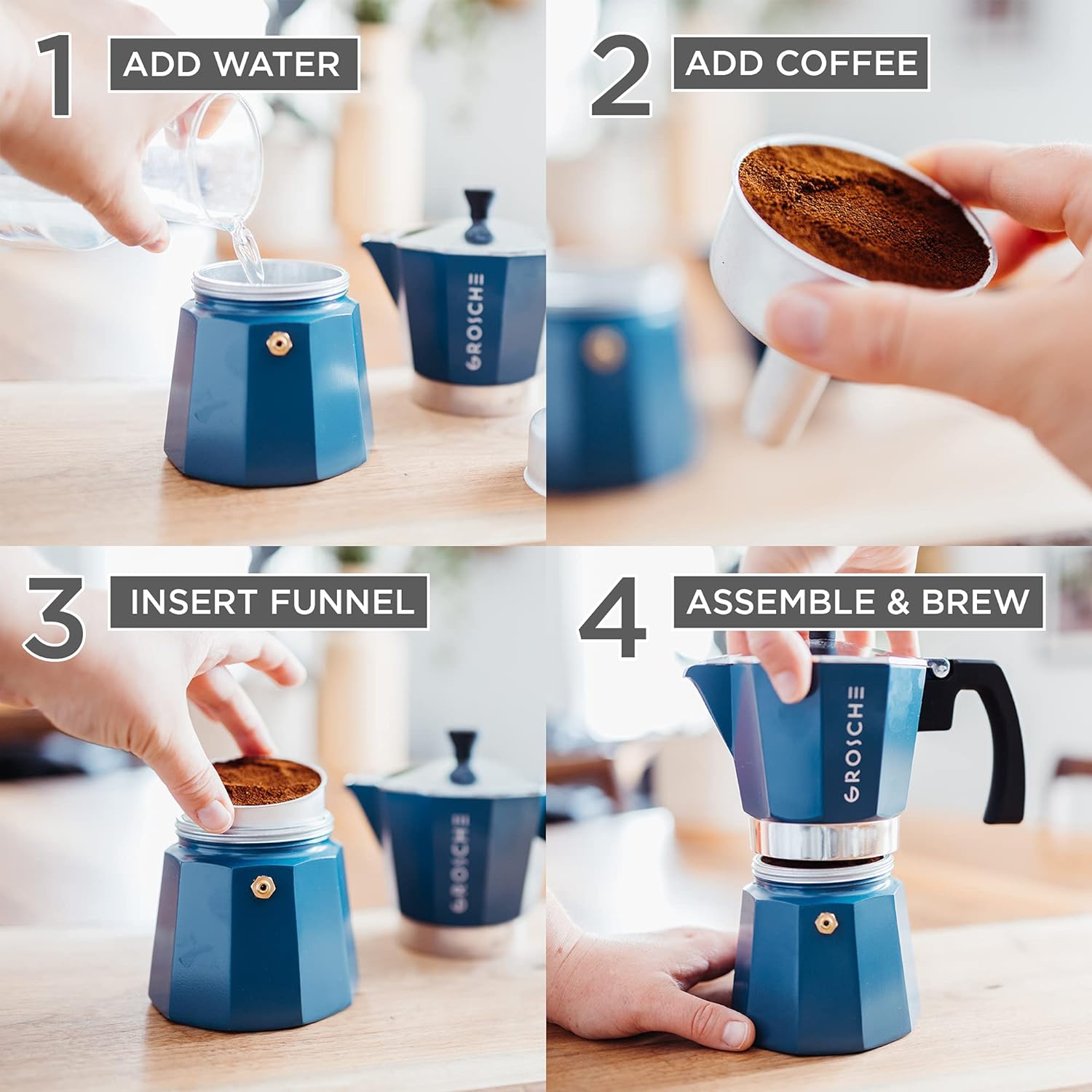 1 ADD WATER

GROSCHE

2 ADD COFFEE

3 INSERT FUNNEL

GROSCHE

4 ASSEMBLE & BREW

GROSCHE