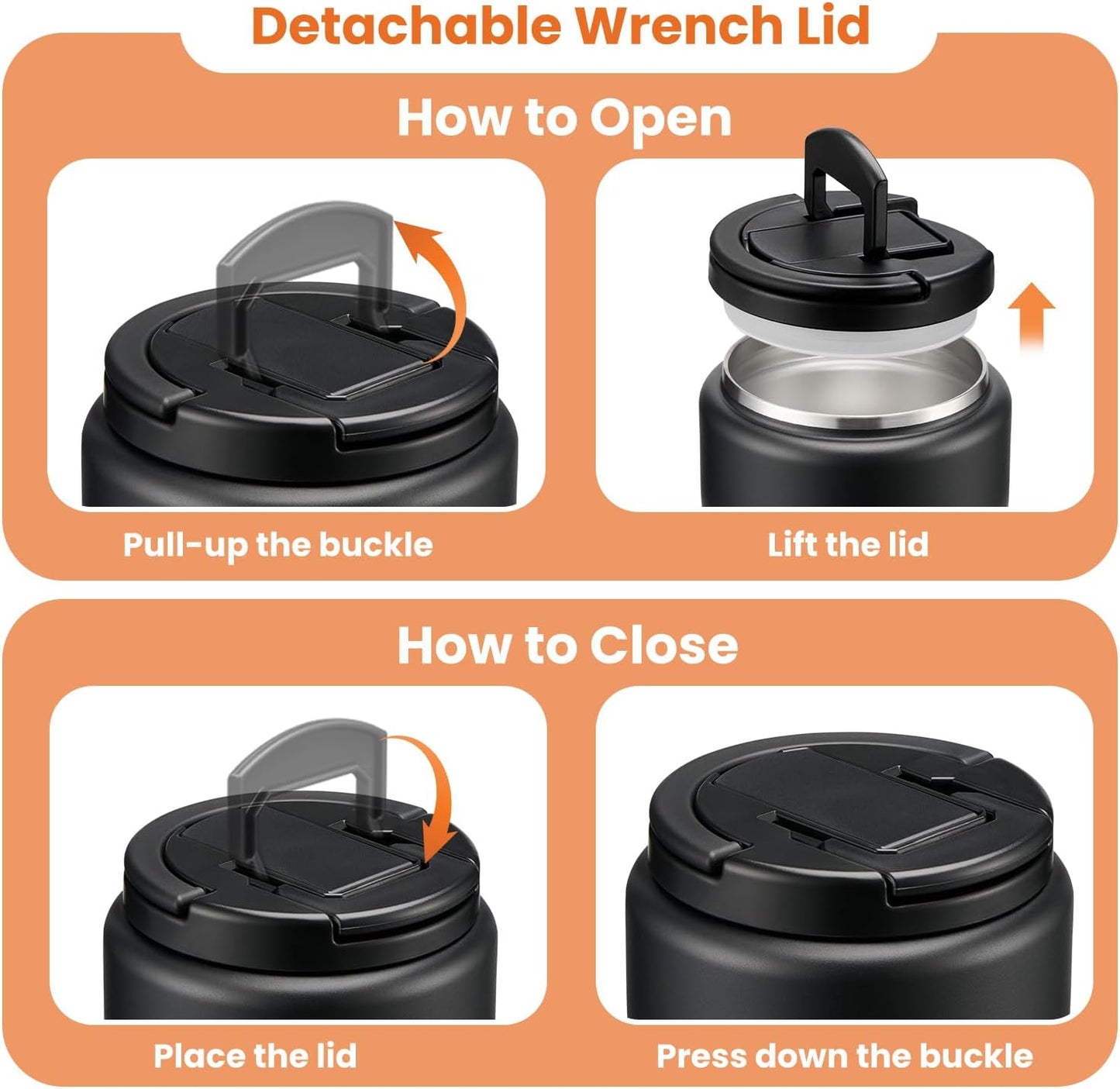 Detachable Wrench Lid

How to Open

Pull-up the buckle

Lift the lid

How to Close

Place the lid

Press down the buckle