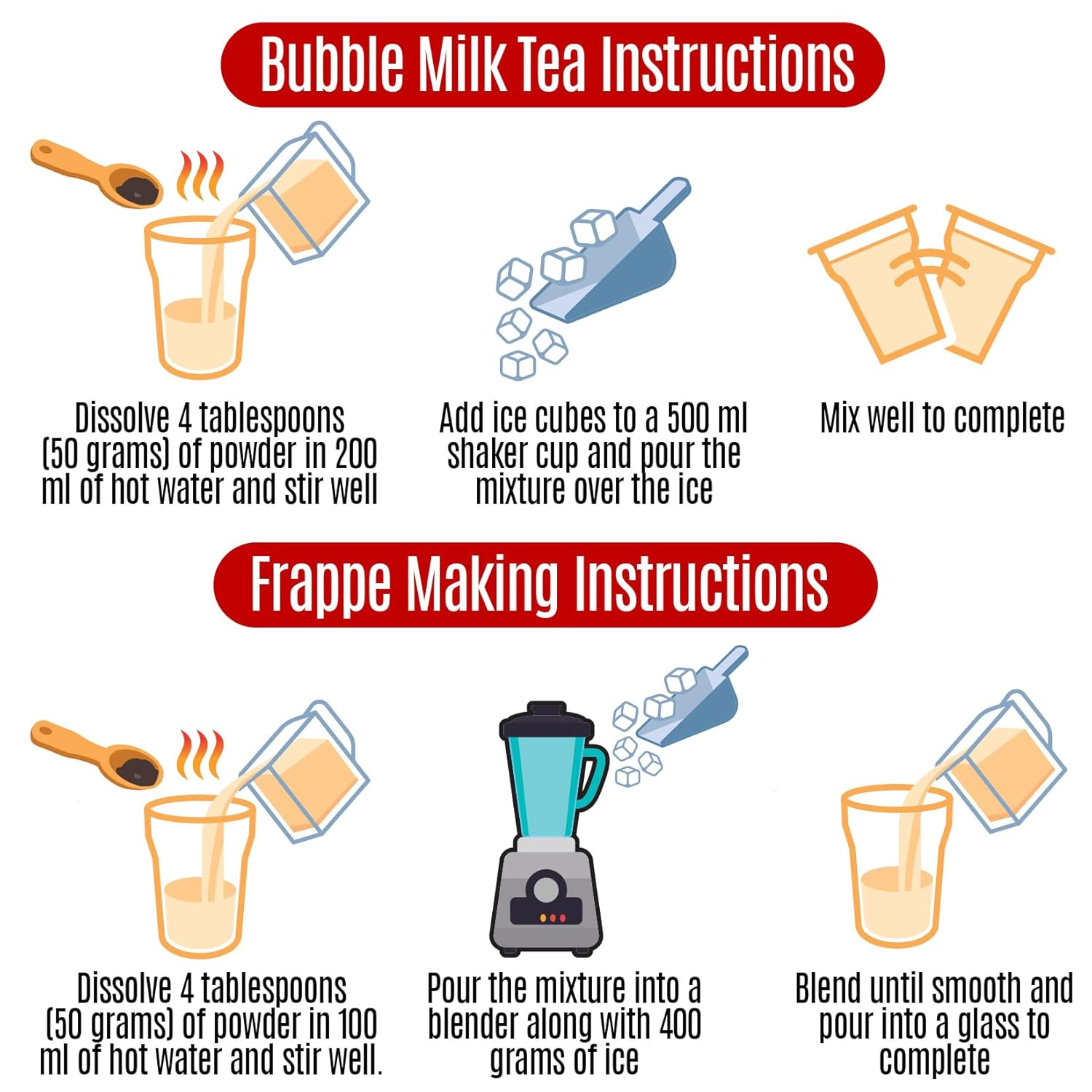 Bubble Milk Tea Instructions

Dissolve 4 tablespoons (50 grams) of powder in 200 ml of hot water and stir well

Add ice cubes to a 500 ml shaker cup and pour the mixture over the ice

Mix well to complete

Frappe Making Instructions

Dissolve 4 tablespoons (50 grams) of powder in 100 ml of hot water and stir well.

Pour the mixture into a blender along with 400 grams of ice

Blend until smooth and pour into a glass to complete