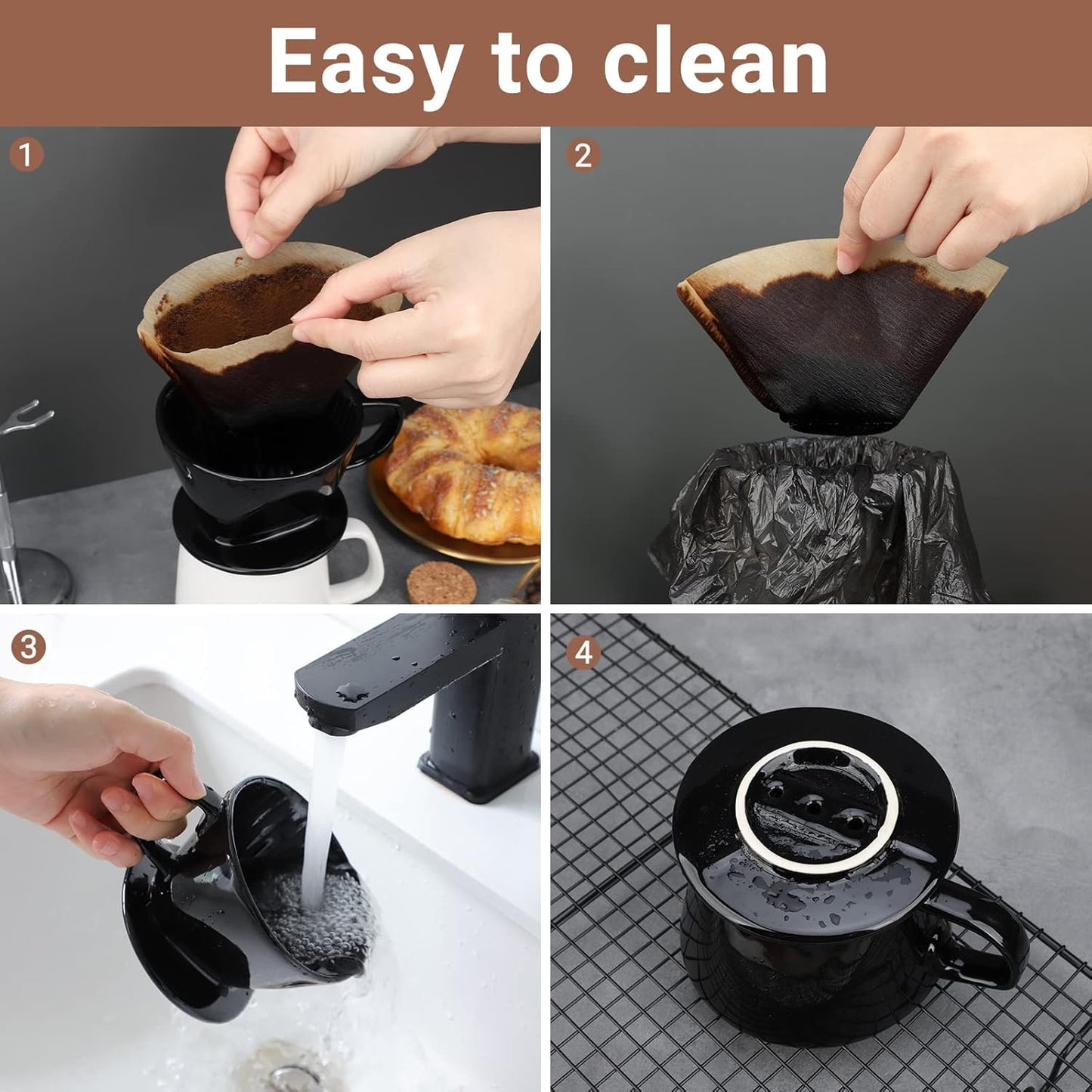 Easy to clean

1

2

3

4