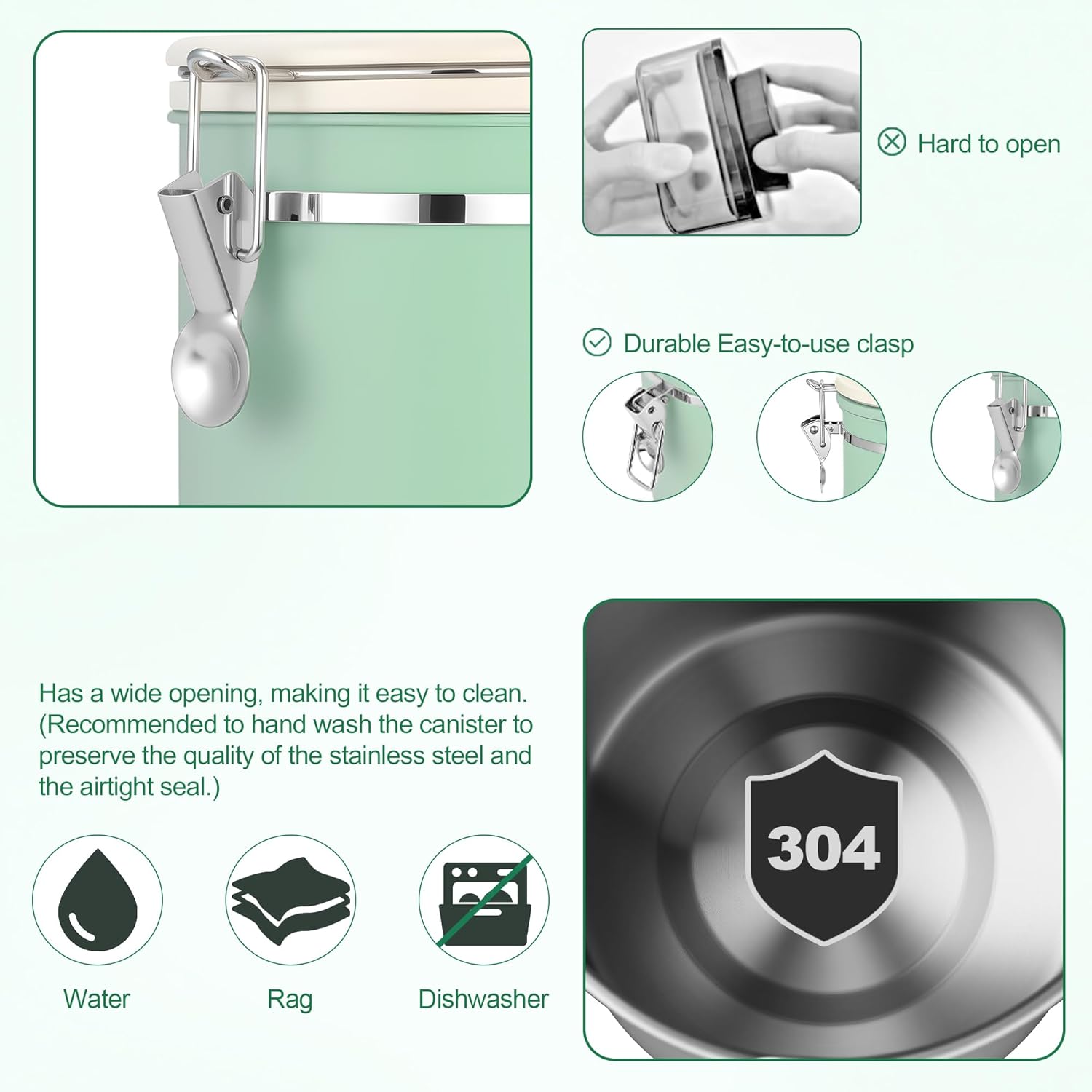 Hard to open

Durable Easy-to-use clasp

Has a wide opening, making it easy to clean. (Recommended to hand wash the canister to preserve the quality of the stainless steel and the airtight seal.)

Water

Rag

Dishwasher

304