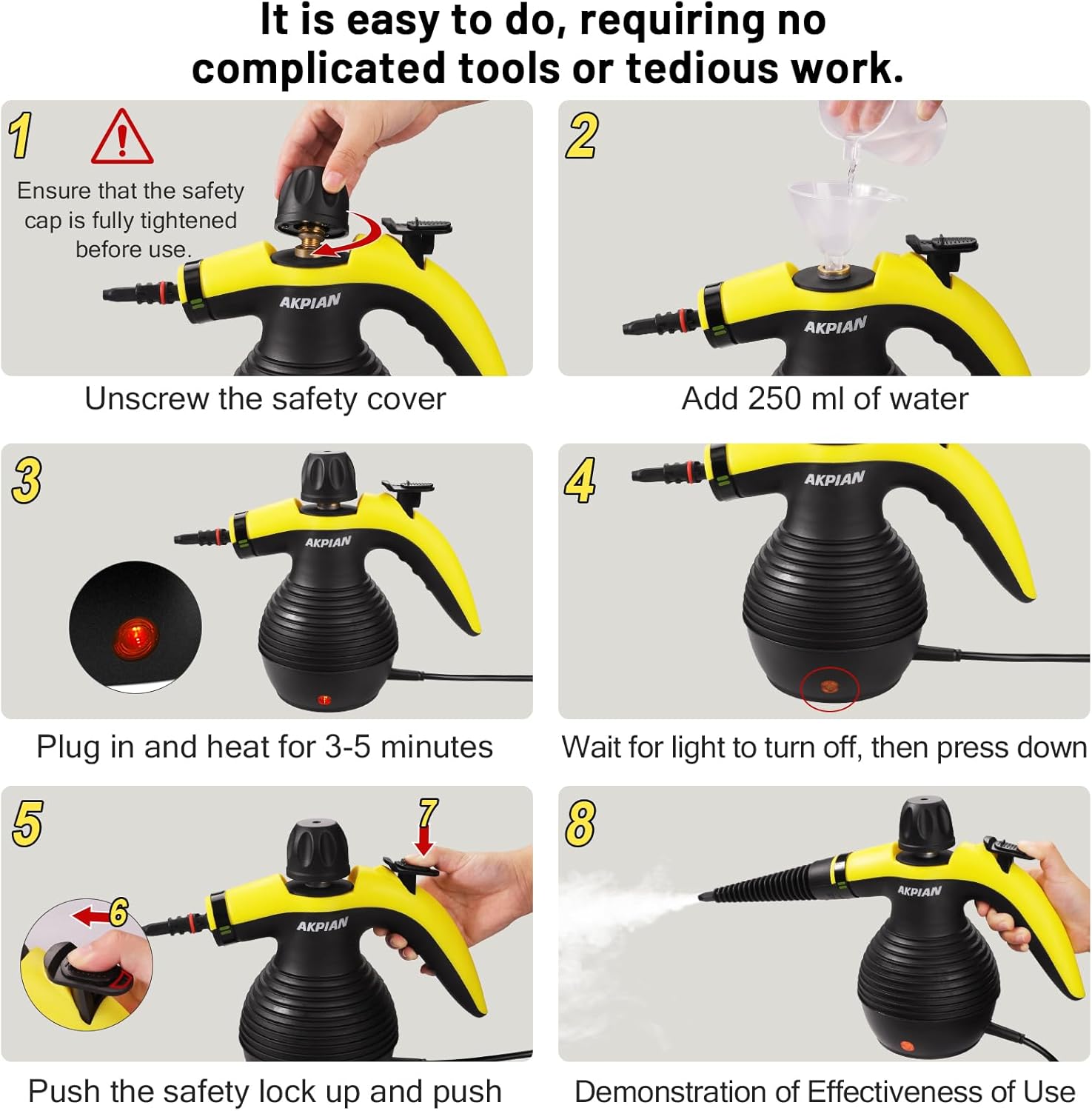 It is easy to do, requiring no complicated tools or tedious work.

1

Ensure that the safety cap is fully tightened before use.

AKPIAN

Unscrew the safety cover

2

AKPIAN

Add 250 ml of water

3

AKPIAN

Plug in and heat for 3-5 minutes

4

AKPIAN

Wait for light to turn off, then press down

5

7

6

AKPIAN

Push the safety lock up and push

8

AKPIAN

Demonstration of Effectiveness of Use