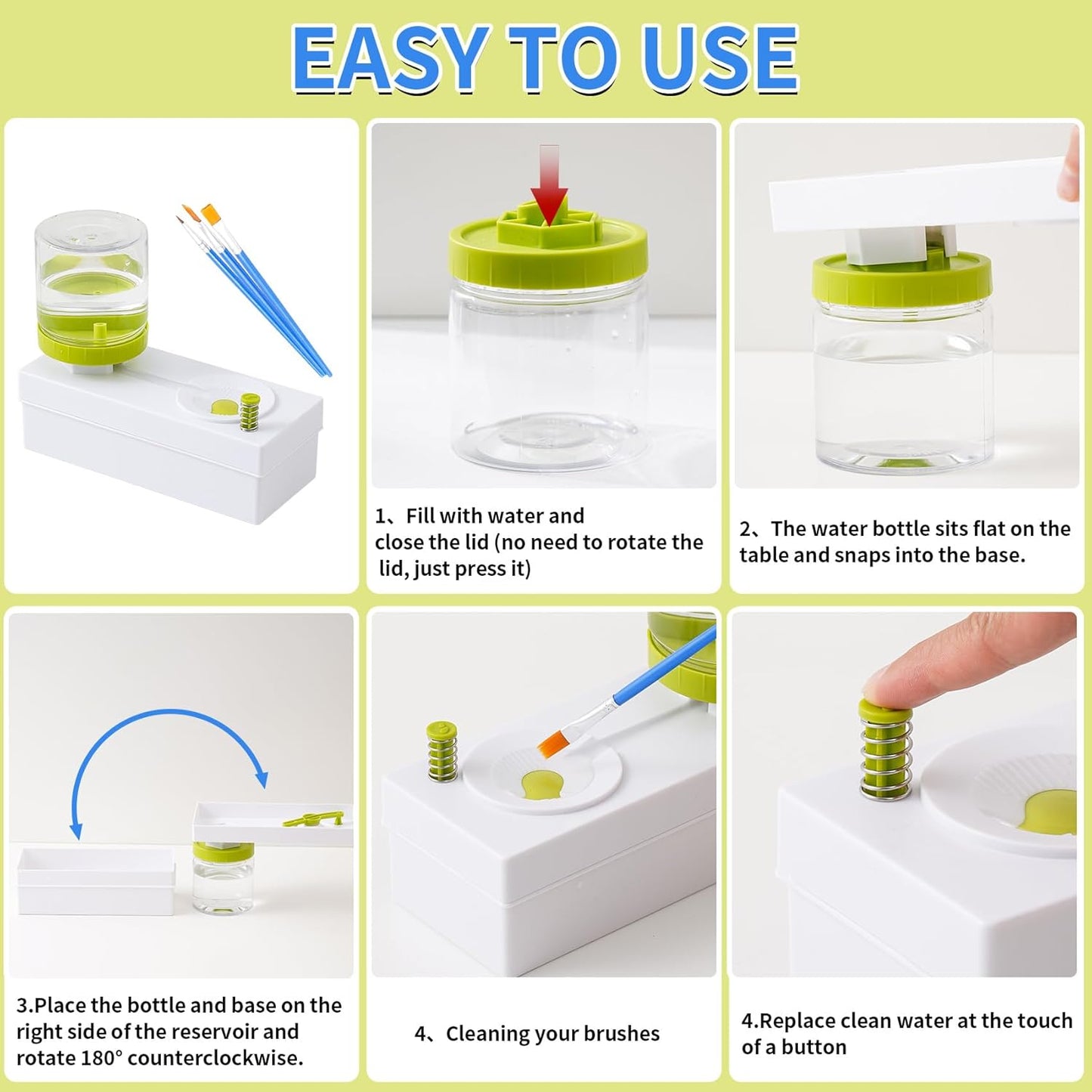 EASY TO USE

1、Fill with water and close the lid (no need to rotate the lid, just press it)

2、The water bottle sits flat on the table and snaps into the base.

3.Place the bottle and base on the right side of the reservoir and rotate 180° counterclockwise.

4、Cleaning your brushes

4.Replace clean water at the touch of a button