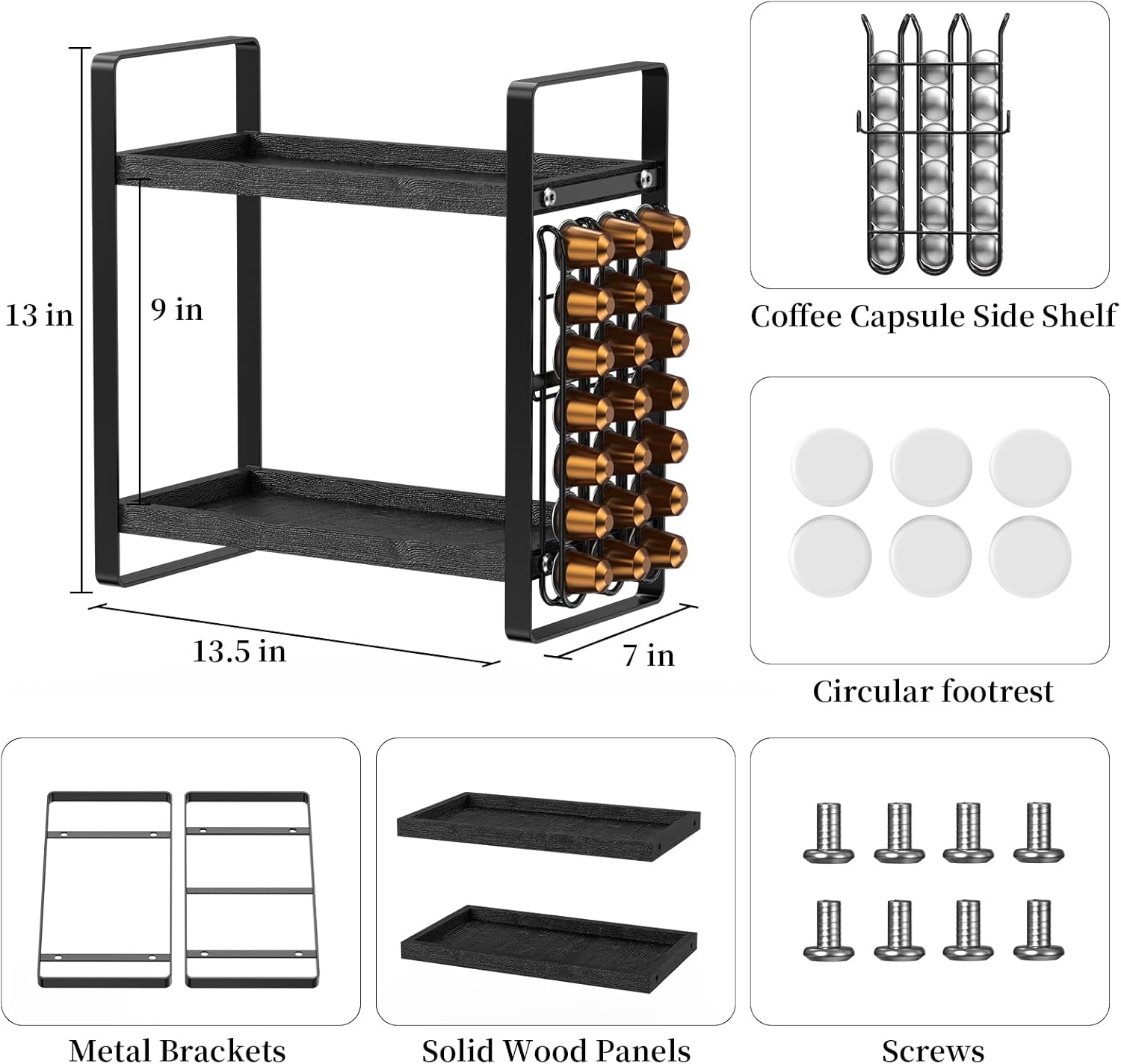 13 in

9 in

13.5 in

7 in

Coffee Capsule Side Shelf

Circular footrest

Metal Brackets

Solid Wood Panels

Screws