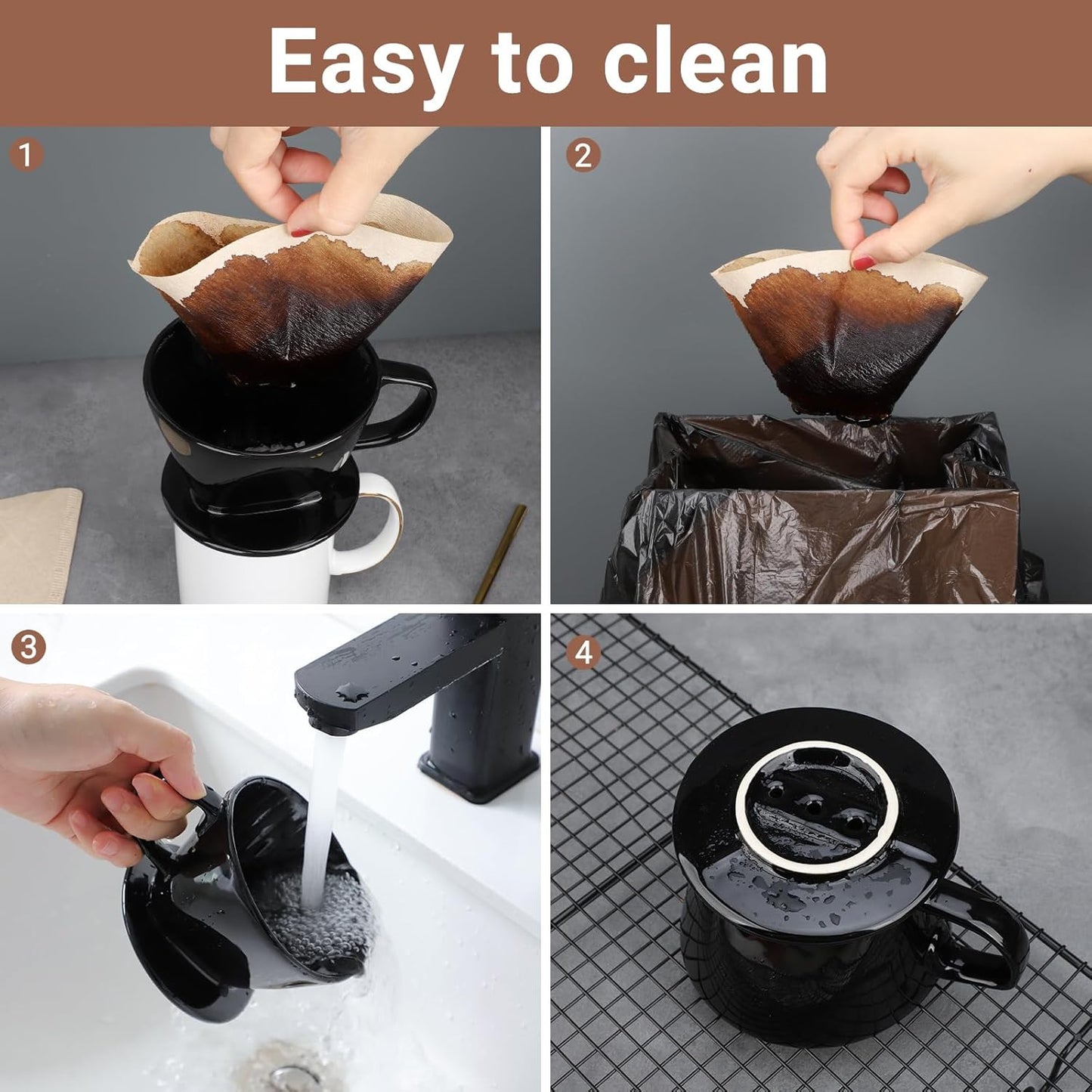 Easy to clean

1

2

3

4