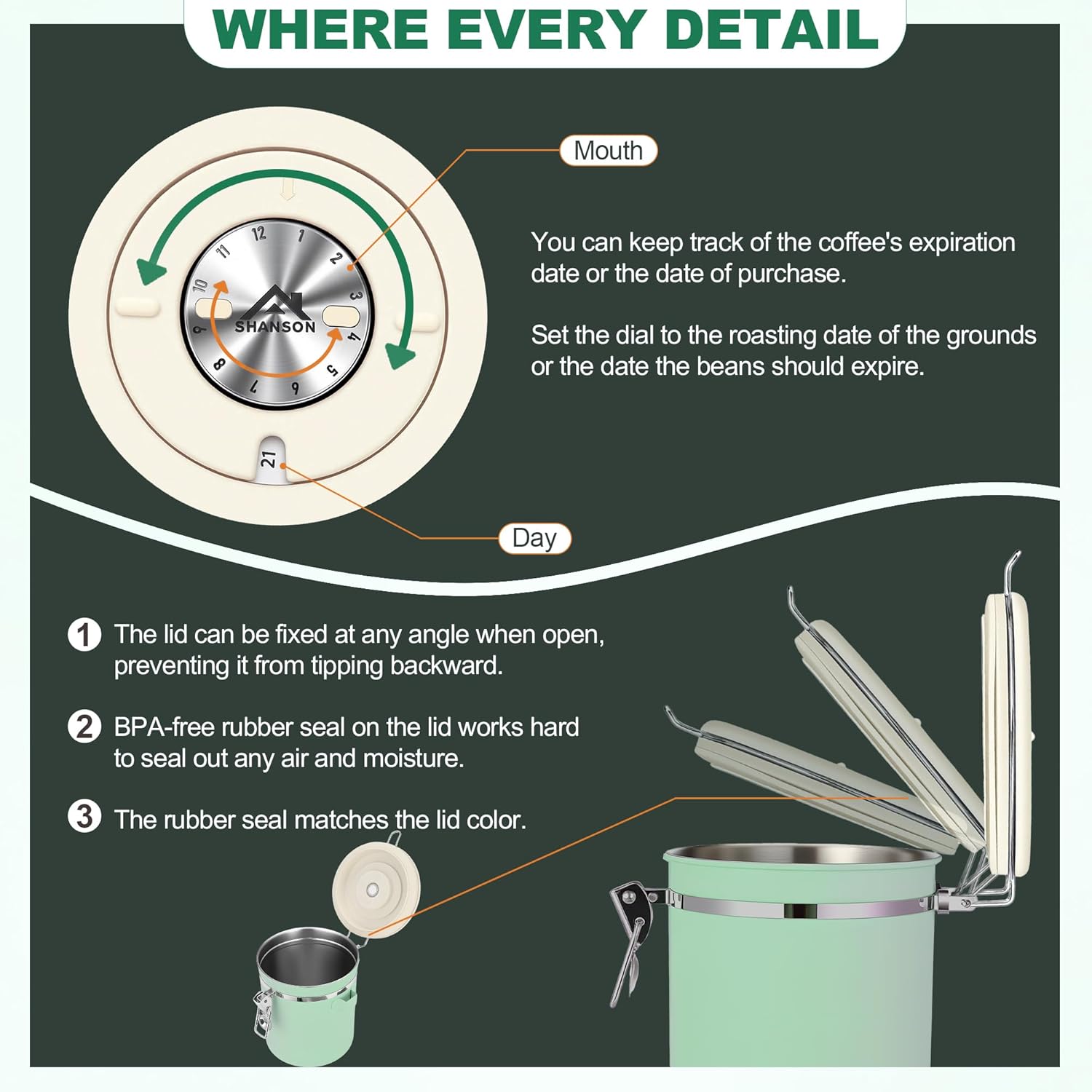 WHERE EVERY DETAIL

Mouth

12 1 2 3 4 5 6 7 8 9 10 11

SHANSON

21

Day

You can keep track of the coffee's expiration date or the date of purchase.

Set the dial to the roasting date of the grounds or the date the beans should expire.

1 The lid can be fixed at any angle when open, preventing it from tipping backward.

2 BPA-free rubber seal on the lid works hard to seal out any air and moisture.

3 The rubber seal matches the lid color.