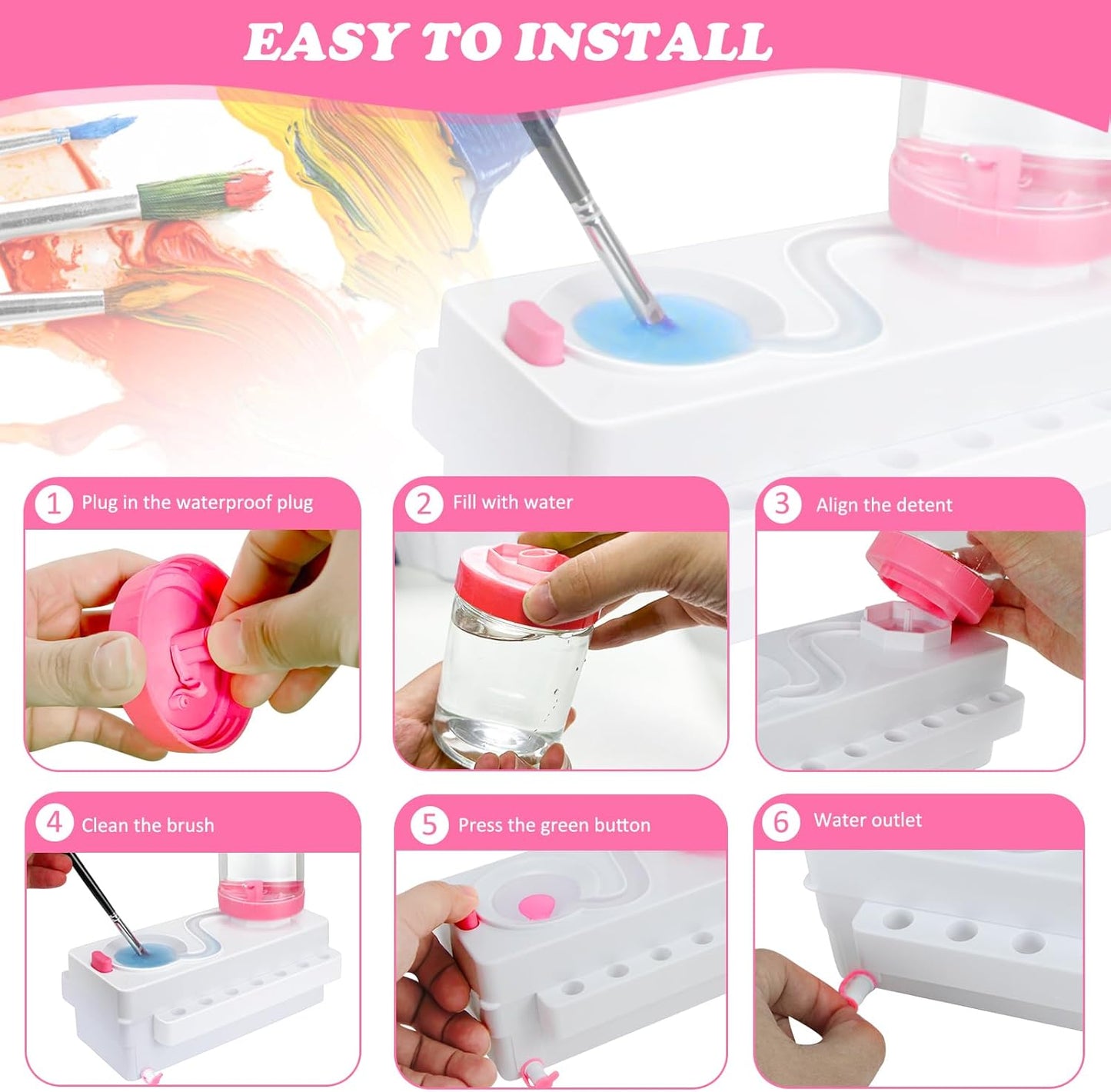 EASY TO INSTALL

1 Plug in the waterproof plug

2 Fill with water

3 Align the detent

4 Clean the brush

5 Press the green button

6 Water outlet