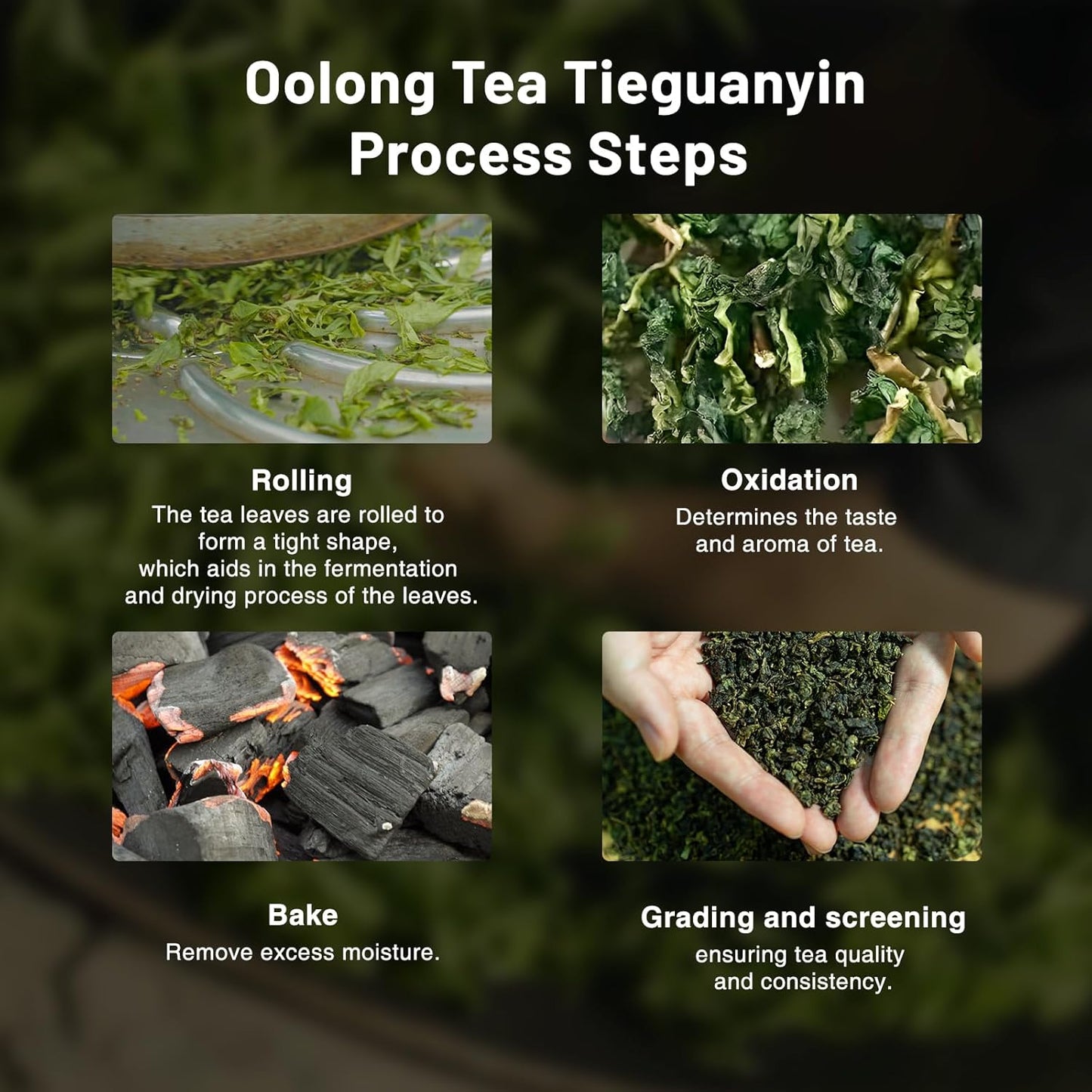 Oolong Tea Tieguanyin Process Steps

Rolling
The tea leaves are rolled to form a tight shape, which aids in the fermentation and drying process of the leaves.

Oxidation
Determines the taste and aroma of tea.

Bake
Remove excess moisture.

Grading and screening
ensuring tea quality and consistency.