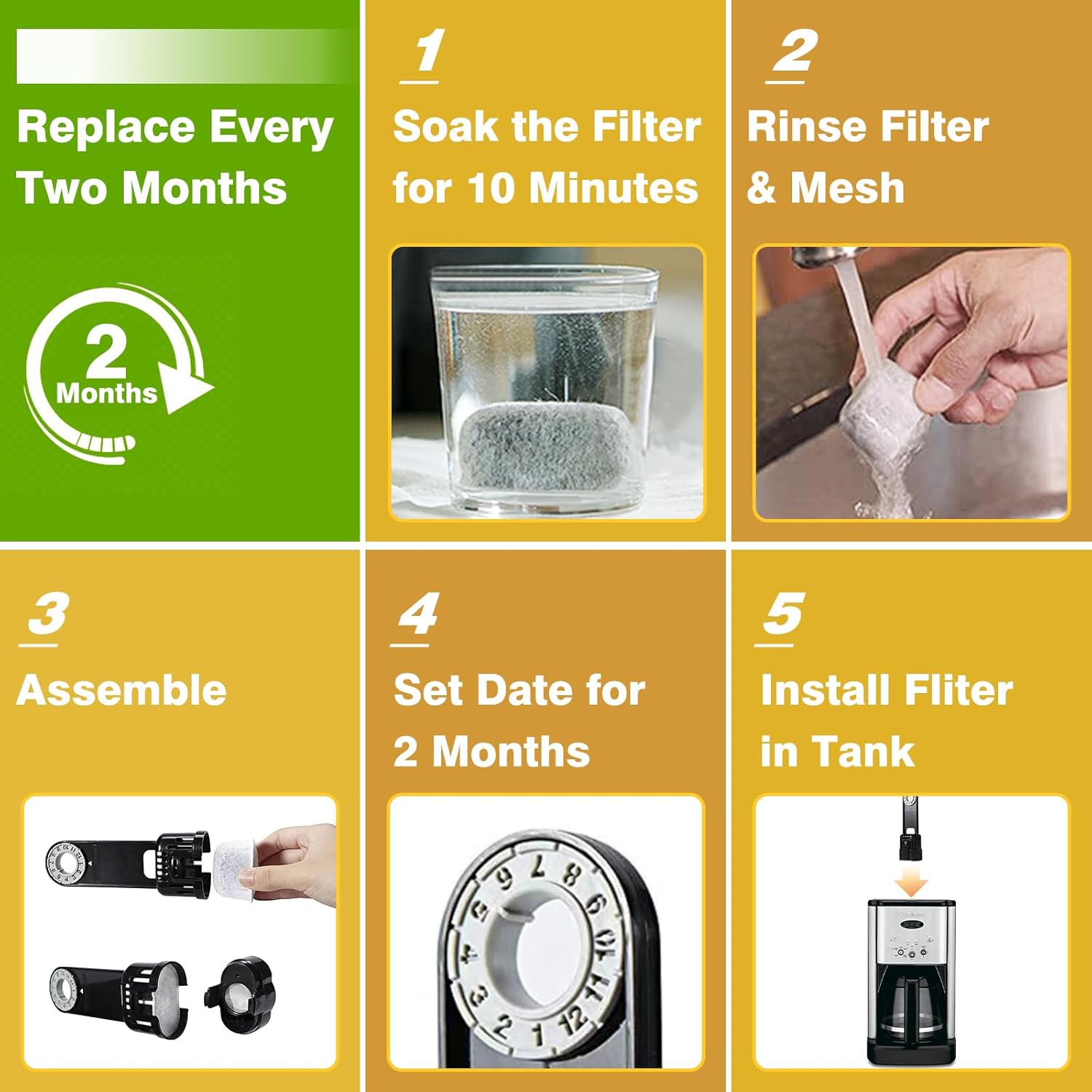 Replace Every Two Months

2 Months

1

Soak the Filter for 10 Minutes

2

Rinse Filter & Mesh

3

Assemble

4

Set Date for 2 Months

7 8 9 10 11 12 1 2 3 4 5 6

5

Install Fliter in Tank