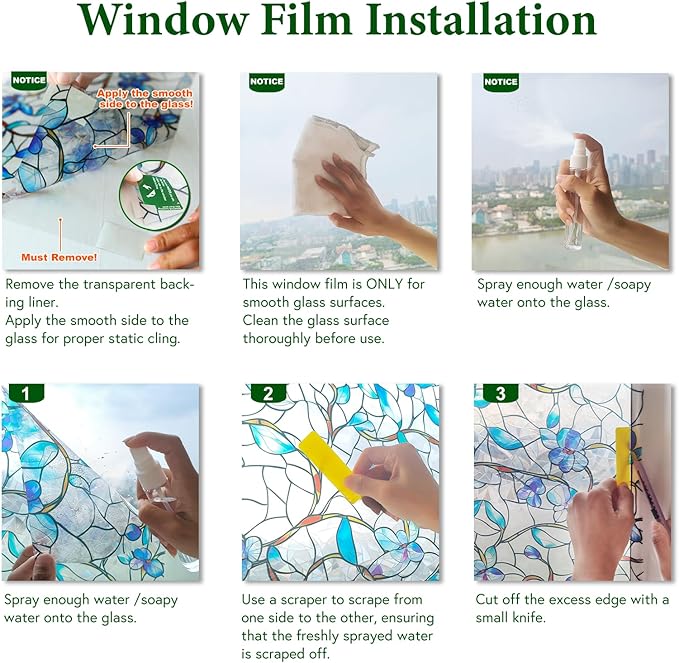 Window Film Installation

NOTICE

Apply the smooth side to the glass!

Must Remove!

Remove the transparent backing liner.
Apply the smooth side to the glass for proper static cling.

NOTICE

This window film is ONLY for smooth glass surfaces.
Clean the glass surface thoroughly before use.

NOTICE

Spray enough water /soapy water onto the glass.

1

Spray enough water /soapy water onto the glass.

2

Use a scraper to scrape from one side to the other, ensuring that the freshly sprayed water is scraped off.

3

Cut off the excess edge with a small knife.