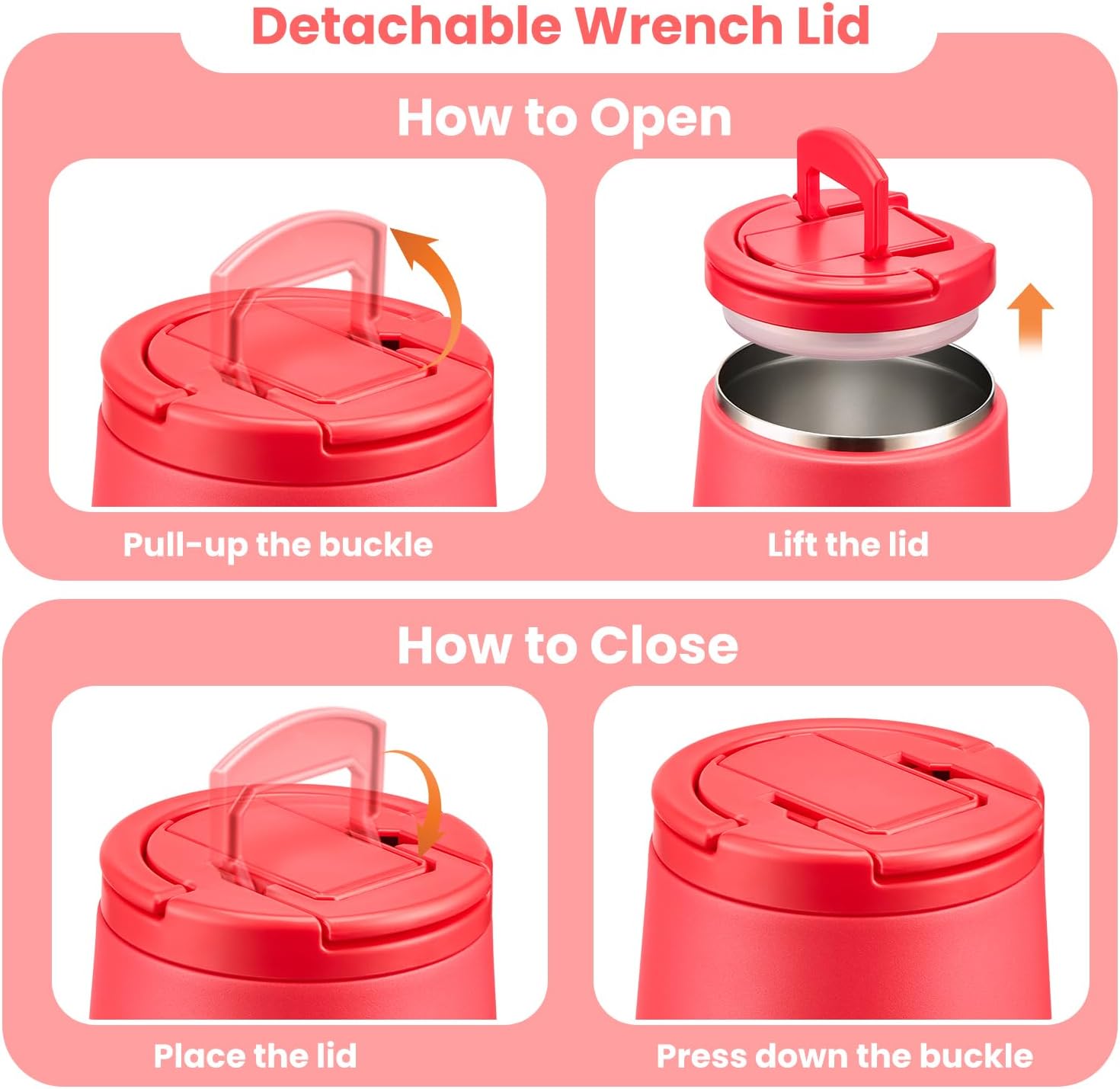 Detachable Wrench Lid

How to Open

Pull-up the buckle

Lift the lid

How to Close

Place the lid

Press down the buckle