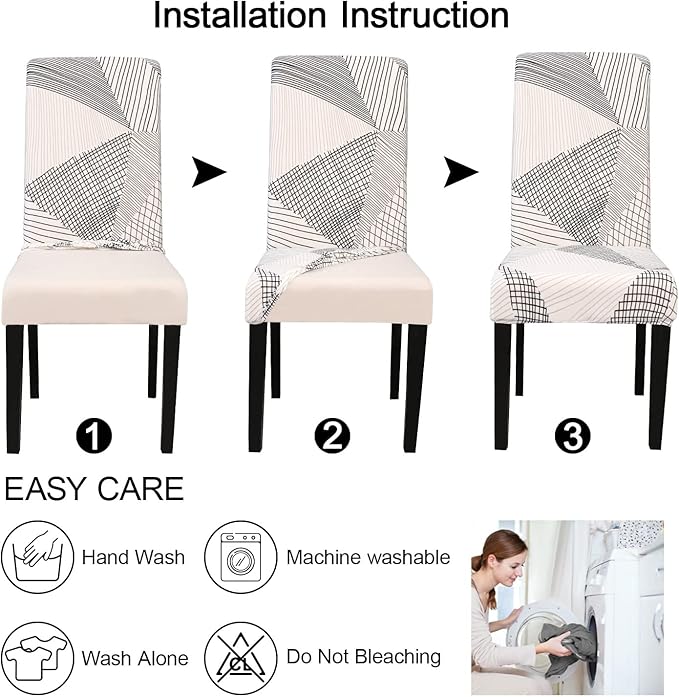 Installation Instruction

1

2

3

EASY CARE

Hand Wash

Machine washable

Wash Alone

CL

Do Not Bleaching