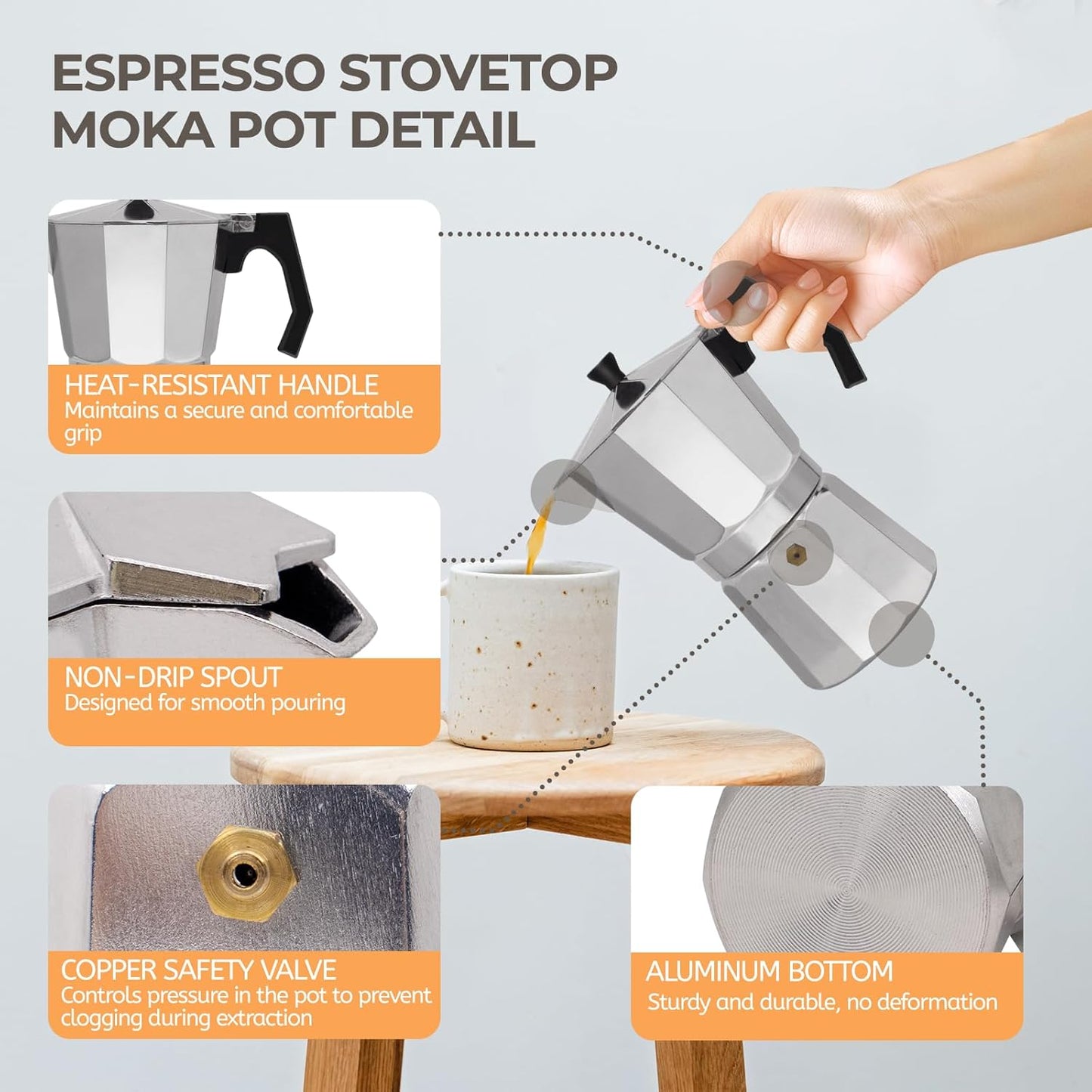 ESPRESSO STOVETOP MOKA POT DETAIL

HEAT-RESISTANT HANDLE
Maintains a secure and comfortable grip

NON-DRIP SPOUT
Designed for smooth pouring

COPPER SAFETY VALVE
Controls pressure in the pot to prevent clogging during extraction

ALUMINUM BOTTOM
Sturdy and durable, no deformation