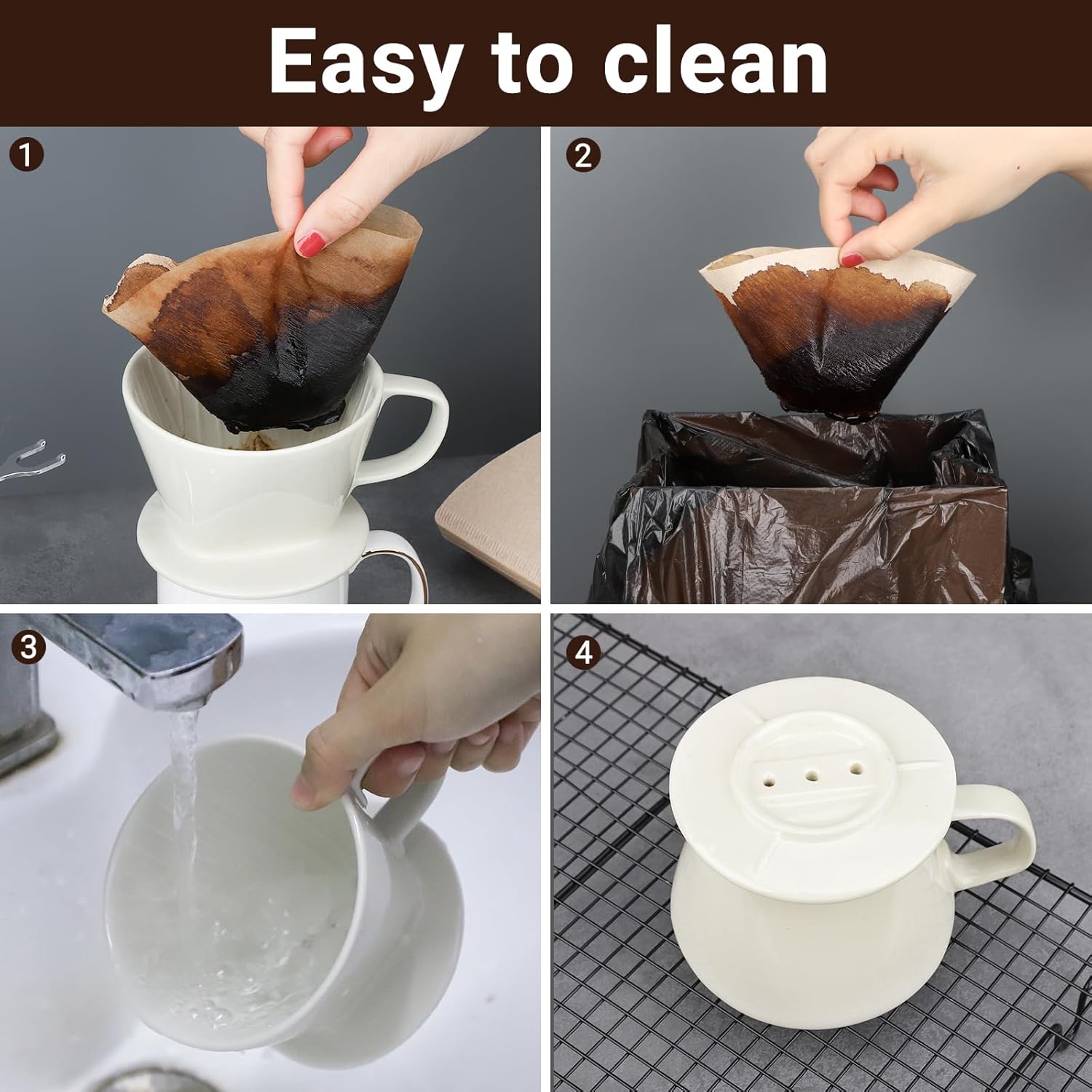 Easy to clean

1

2

3

4