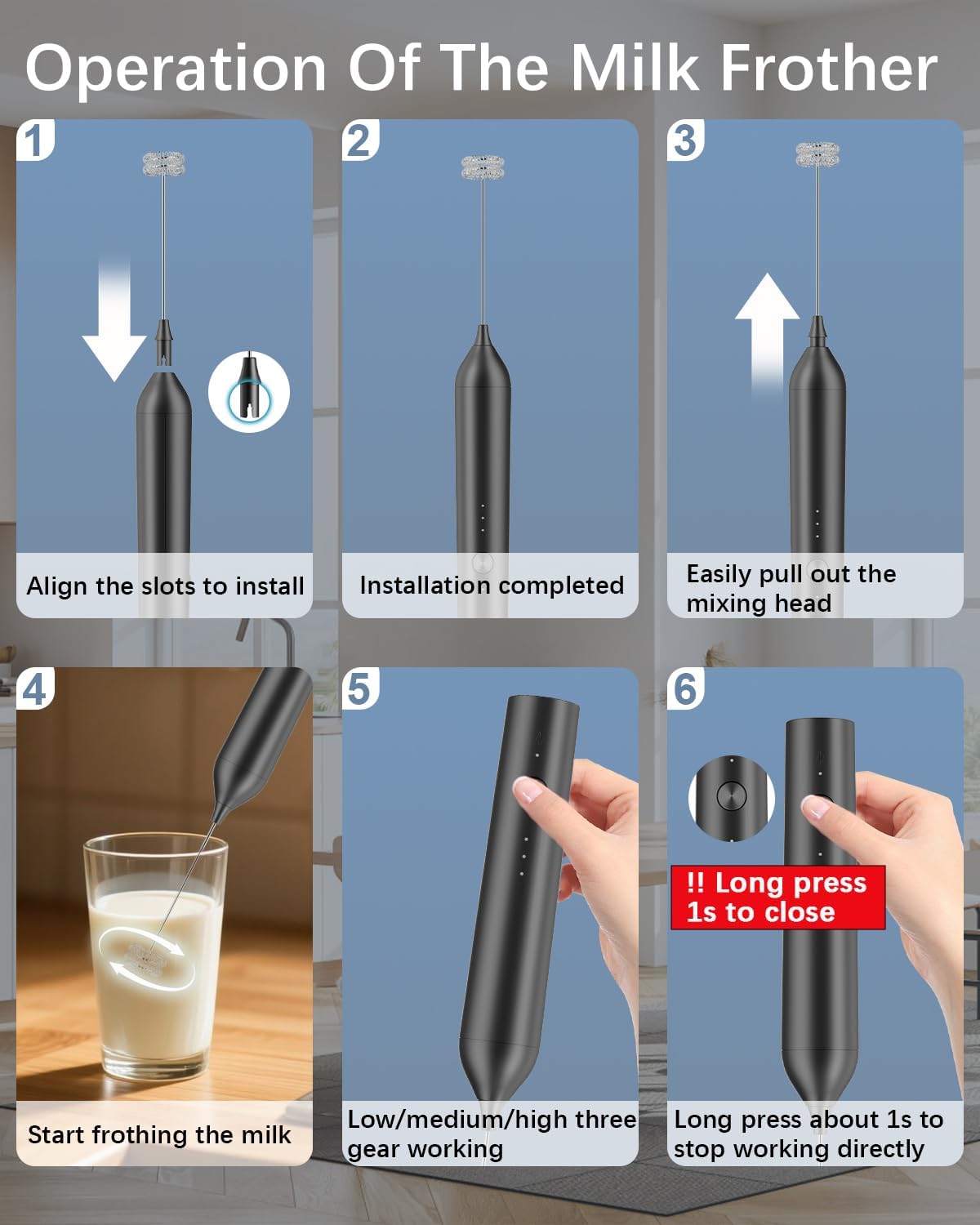 Operation Of The Milk Frother

1
Align the slots to install

2
Installation completed

3
Easily pull out the mixing head

4
Start frothing the milk

5
Low/medium/high three gear working

6
!! Long press 1s to close
Long press about 1s to stop working directly