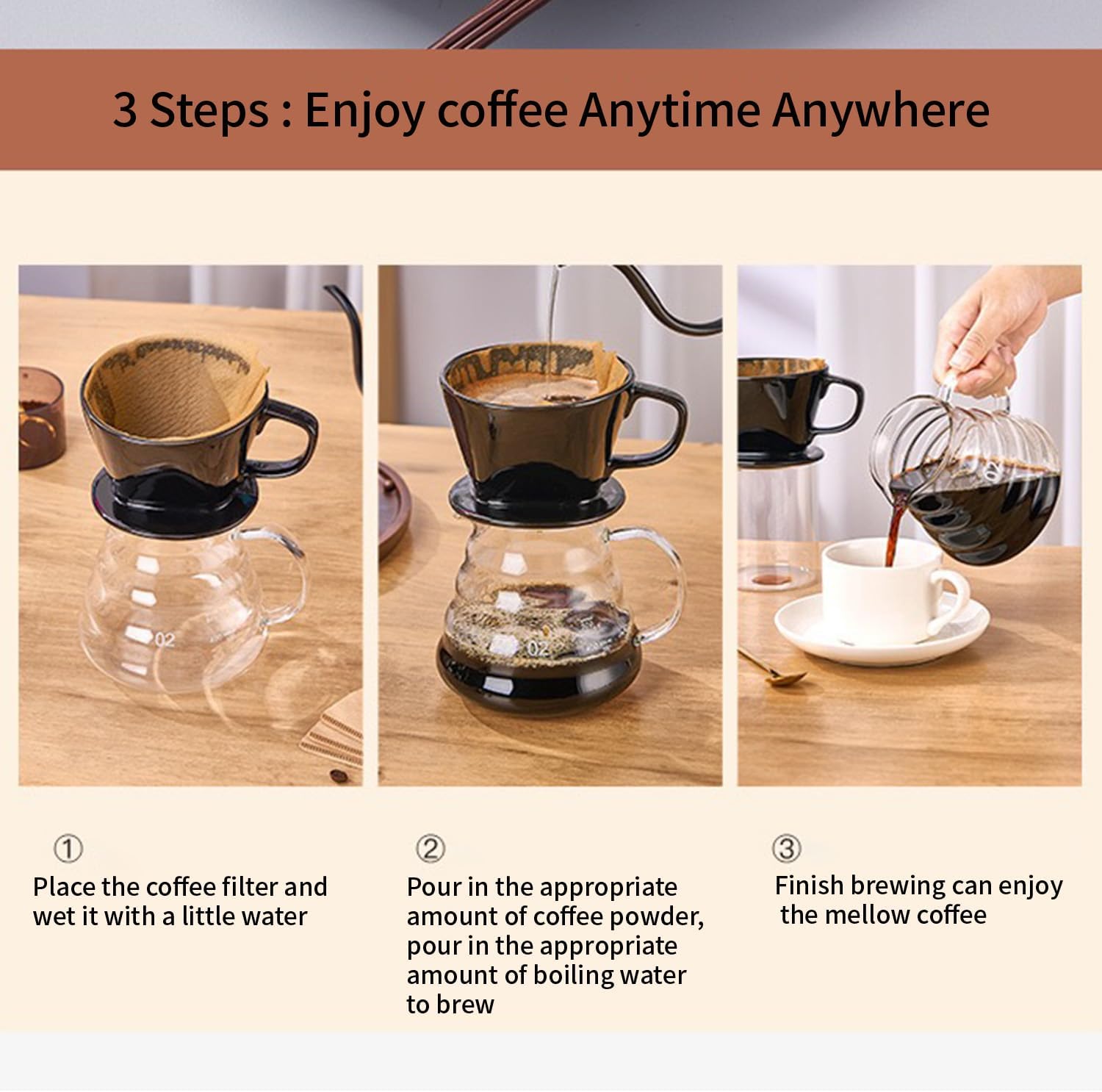 3 Steps : Enjoy coffee Anytime Anywhere

02

02

①
Place the coffee filter and wet it with a little water

②
Pour in the appropriate amount of coffee powder, pour in the appropriate amount of boiling water to brew

③
Finish brewing can enjoy the mellow coffee