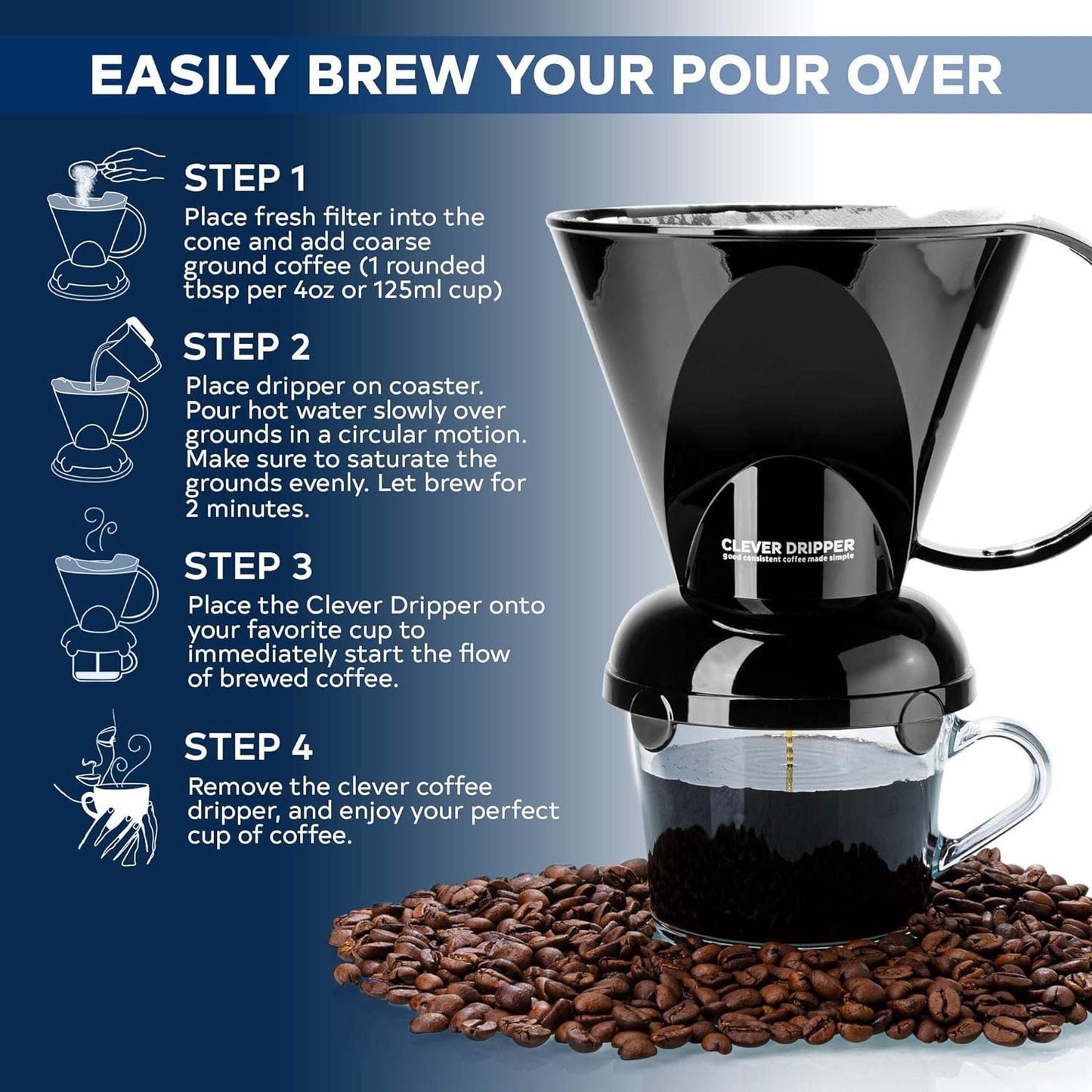 EASILY BREW YOUR POUR OVER

STEP 1
Place fresh filter into the cone and add coarse ground coffee (1 rounded tbsp per 4oz or 125ml cup)

STEP 2
Place dripper on coaster. Pour hot water slowly over grounds in a circular motion. Make sure to saturate the grounds evenly. Let brew for 2 minutes.

STEP 3
Place the Clever Dripper onto your favorite cup to immediately start the flow of brewed coffee.

STEP 4
Remove the clever coffee dripper, and enjoy your perfect cup of coffee.

CLEVER DRIPPER
good consistent coffee made simple