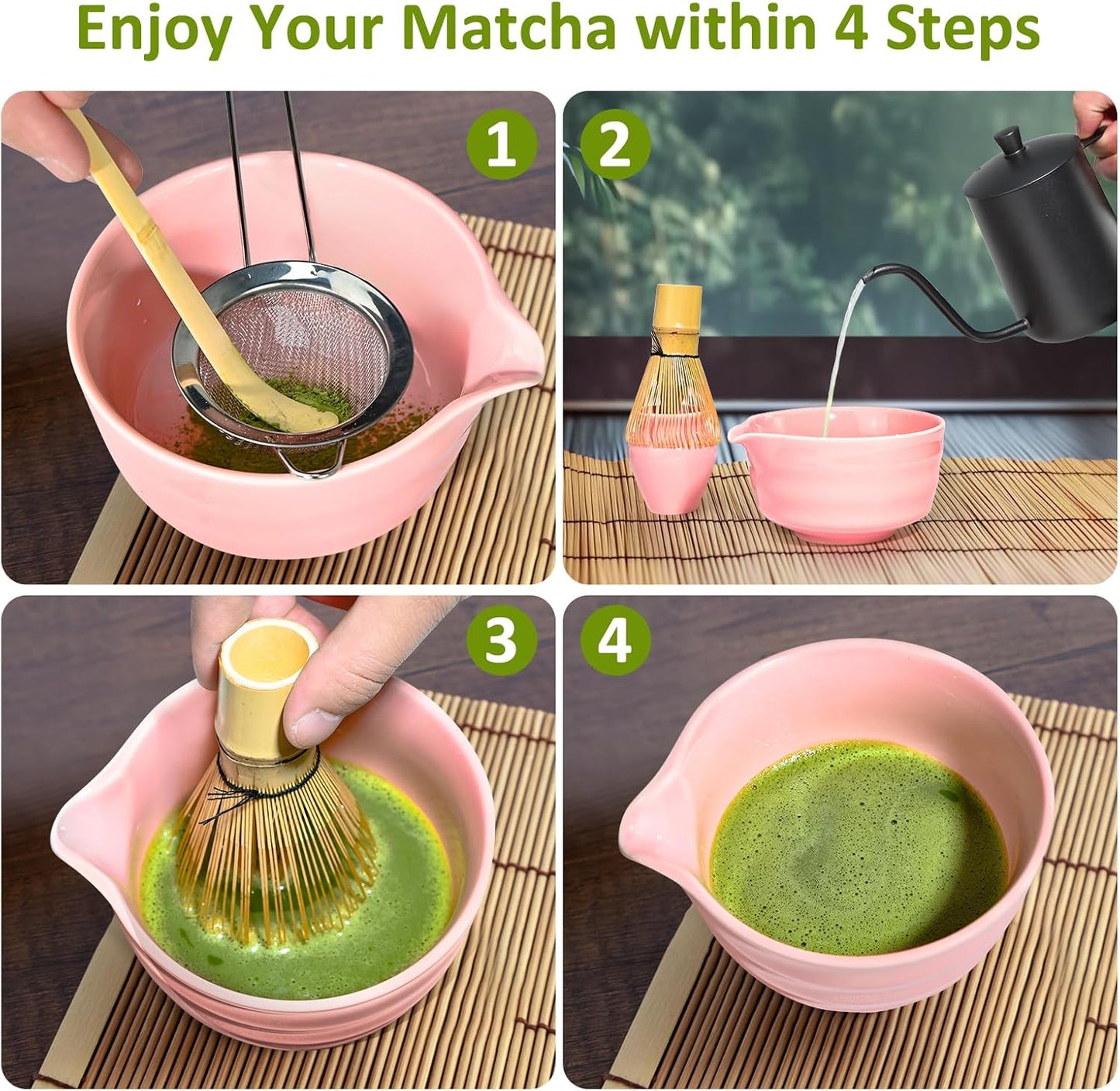 Enjoy Your Matcha within 4 Steps

1

2

3

4