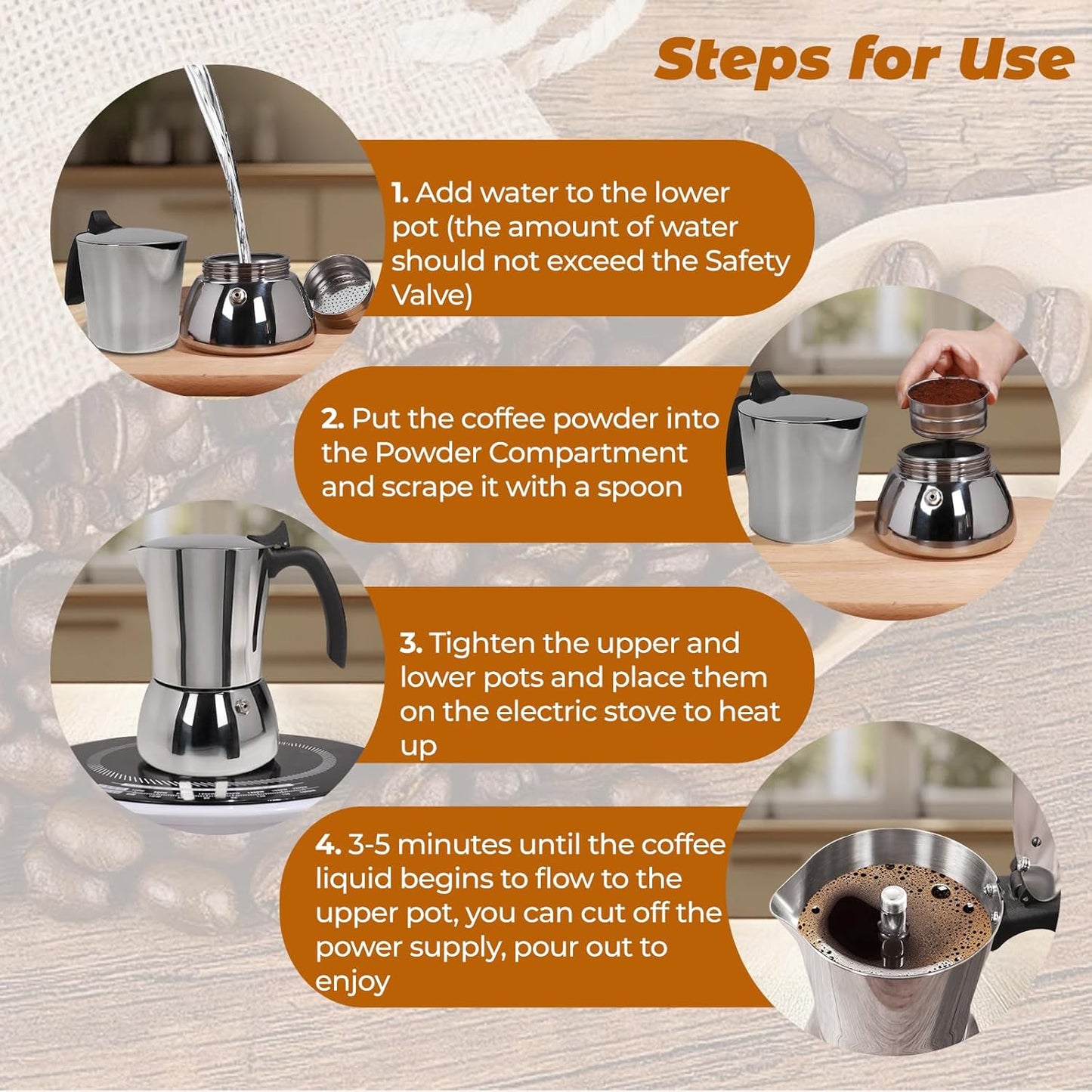 Steps for Use

1. Add water to the lower pot (the amount of water should not exceed the Safety Valve)

2. Put the coffee powder into the Powder Compartment and scrape it with a spoon

3. Tighten the upper and lower pots and place them on the electric stove to heat up

4. 3-5 minutes until the coffee liquid begins to flow to the upper pot, you can cut off the power supply, pour out to enjoy