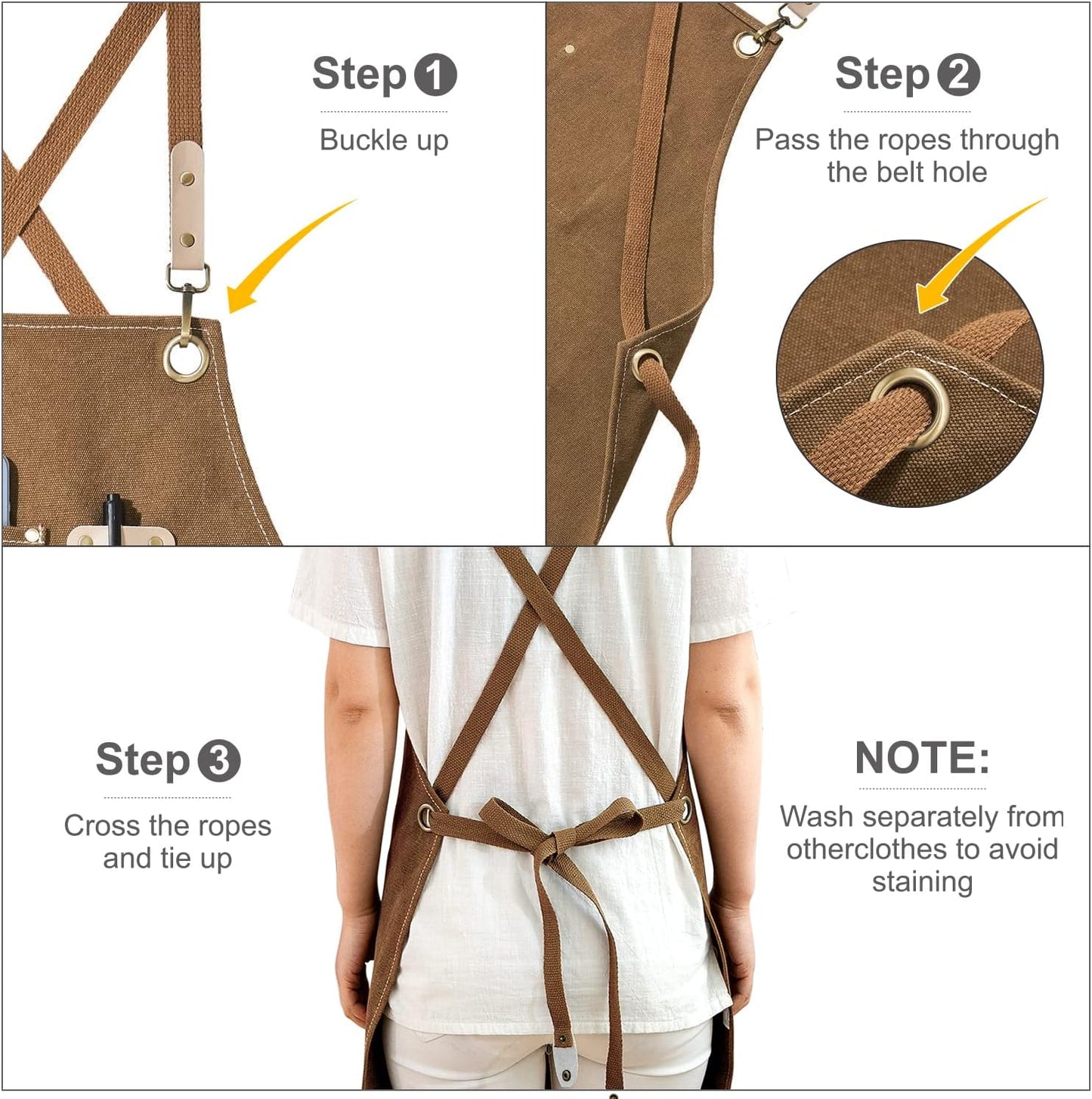 Step 1

Buckle up

Step 2

Pass the ropes through the belt hole

Step 3

Cross the ropes and tie up

NOTE:

Wash separately from otherclothes to avoid staining