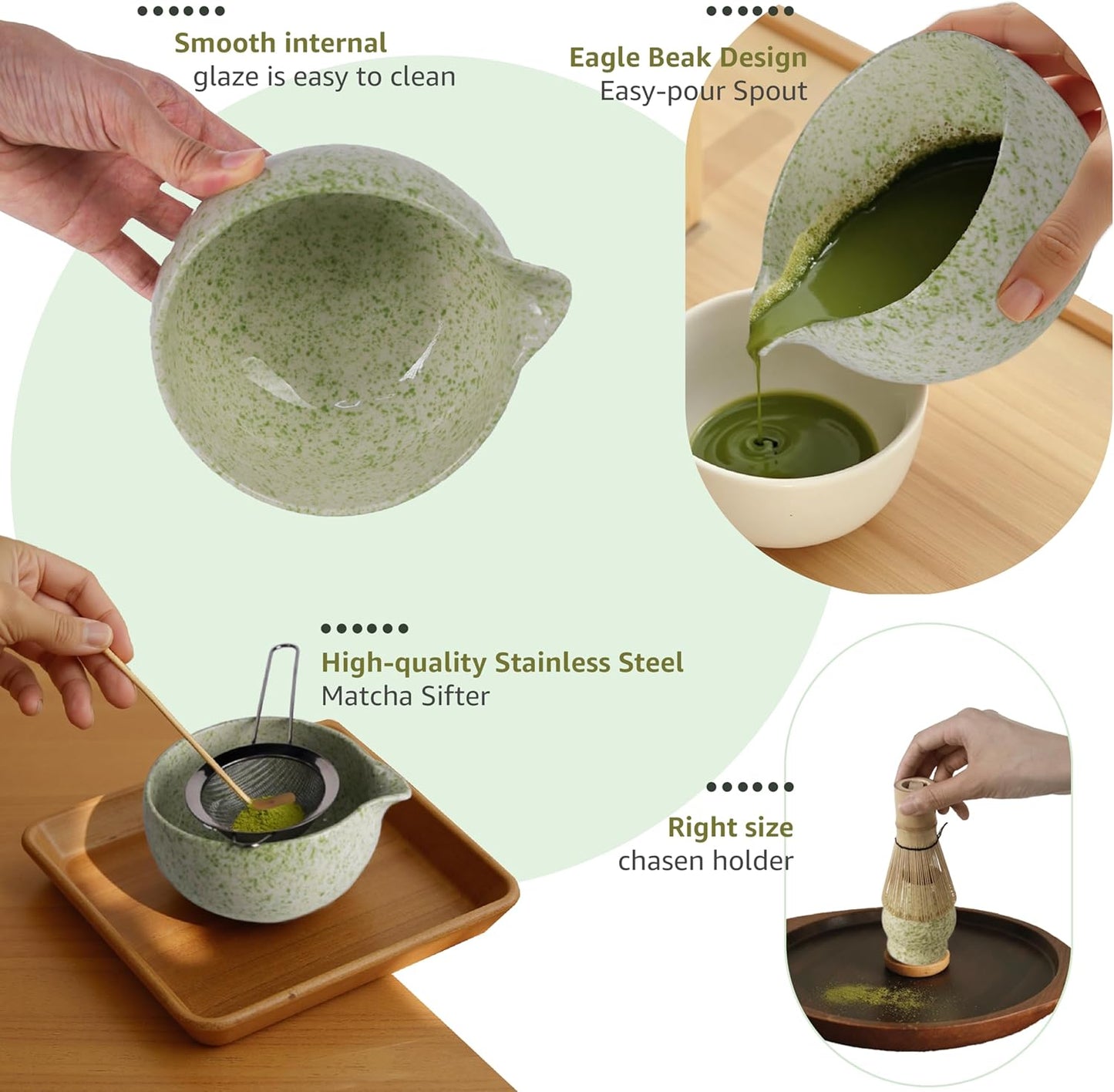 Smooth internal
glaze is easy to clean

Eagle Beak Design
Easy-pour Spout

High-quality Stainless Steel
Matcha Sifter

Right size
chasen holder