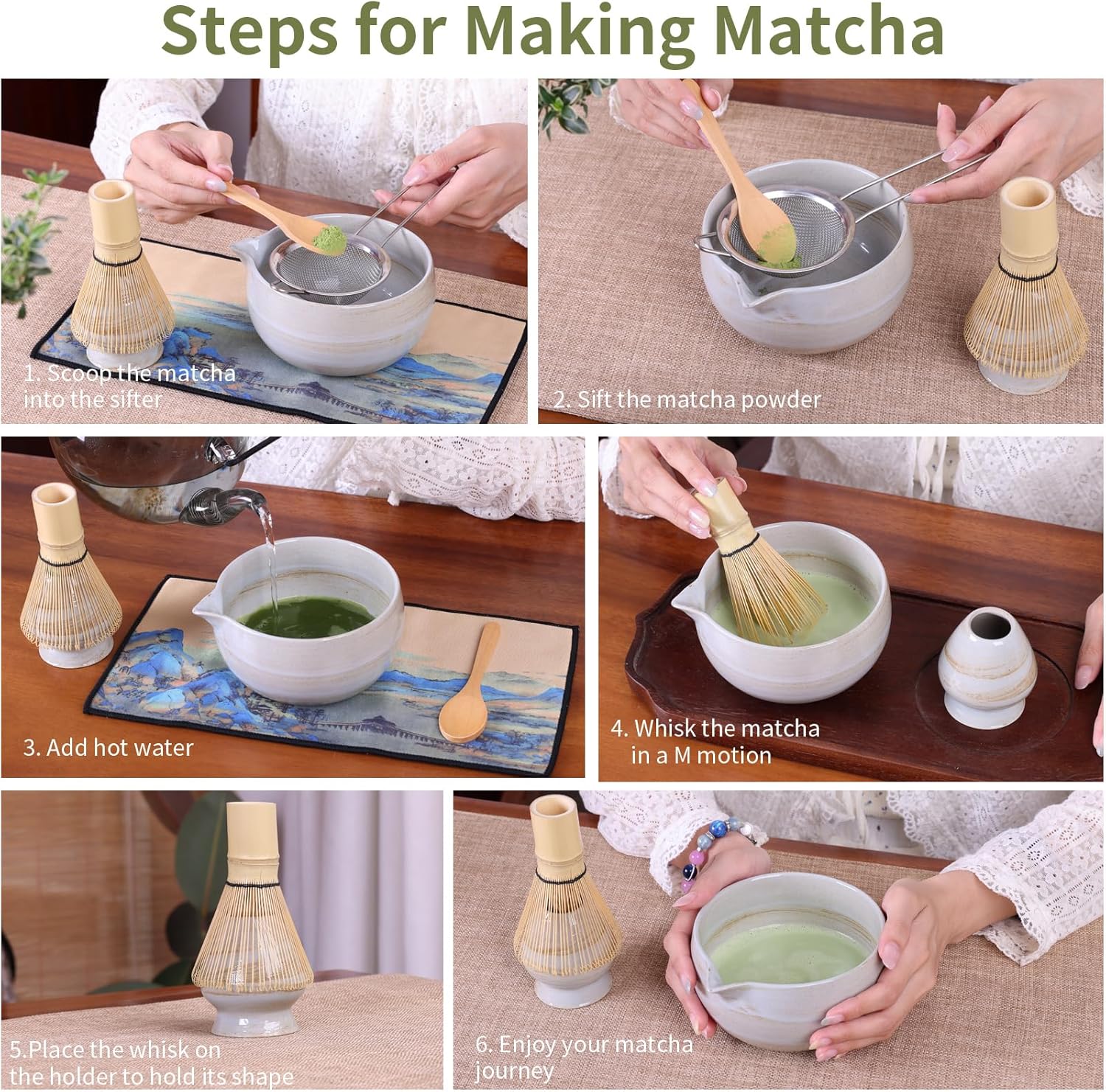 Steps for Making Matcha

1. Scoop the matcha into the sifter

2. Sift the matcha powder

3. Add hot water

4. Whisk the matcha in a M motion

5.Place the whisk on the holder to hold its shape

6. Enjoy your matcha journey