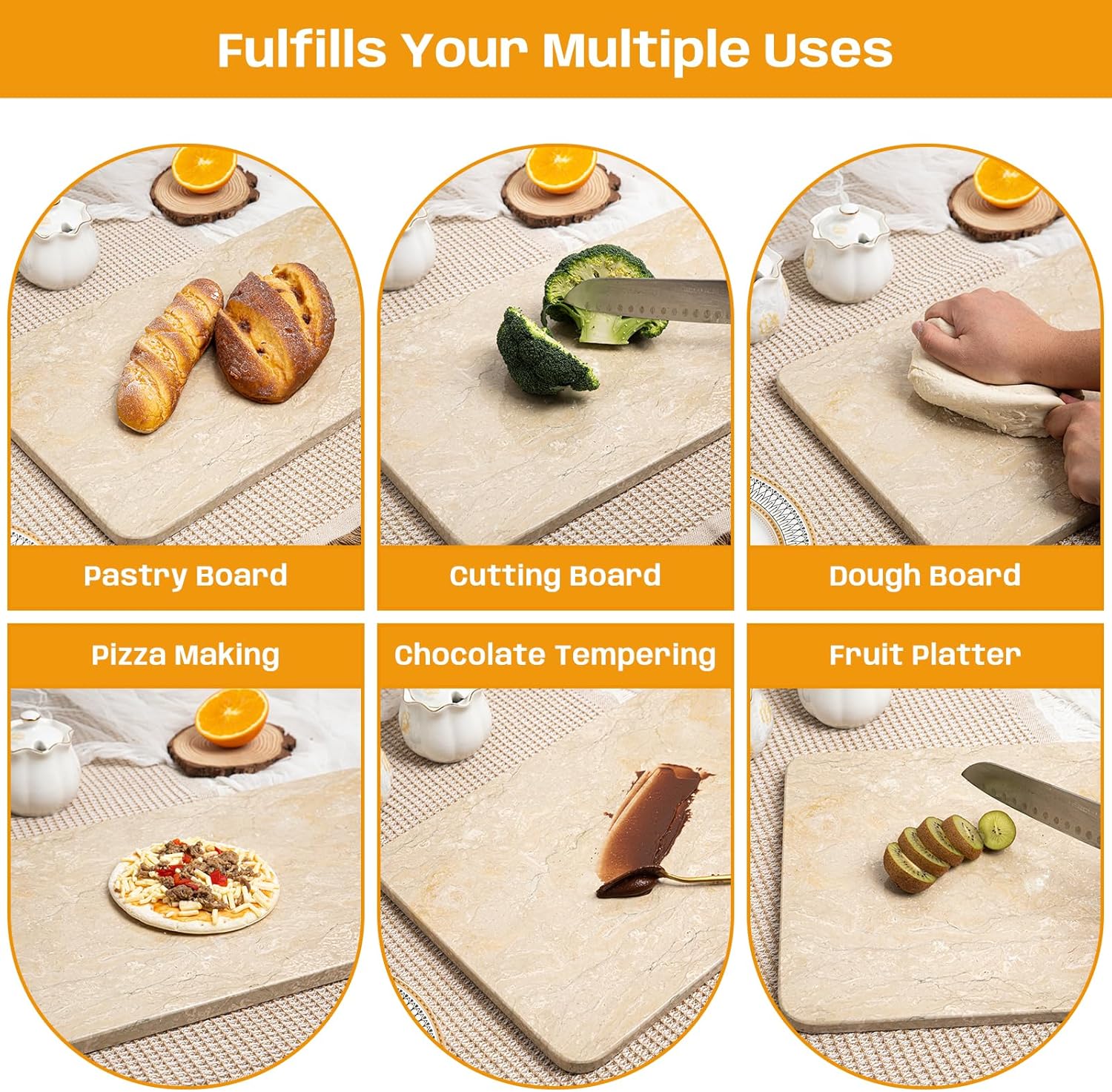 Fulfills Your Multiple Uses

Pastry Board

Cutting Board

Dough Board

Pizza Making

Chocolate Tempering

Fruit Platter