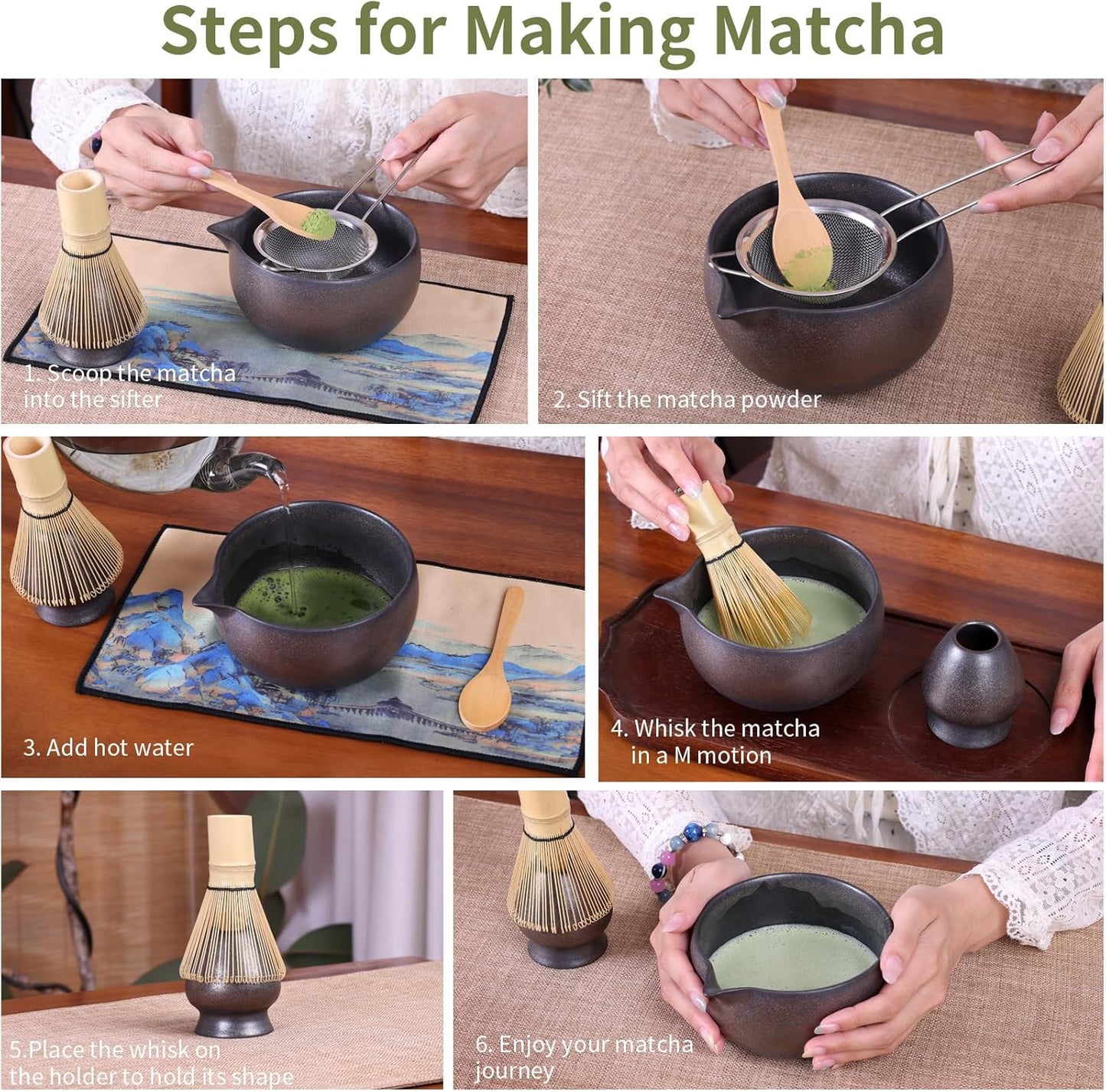 Steps for Making Matcha

1. Scoop the matcha into the sifter

2. Sift the matcha powder

3. Add hot water

4. Whisk the matcha in a M motion

5.Place the whisk on the holder to hold its shape

6. Enjoy your matcha journey