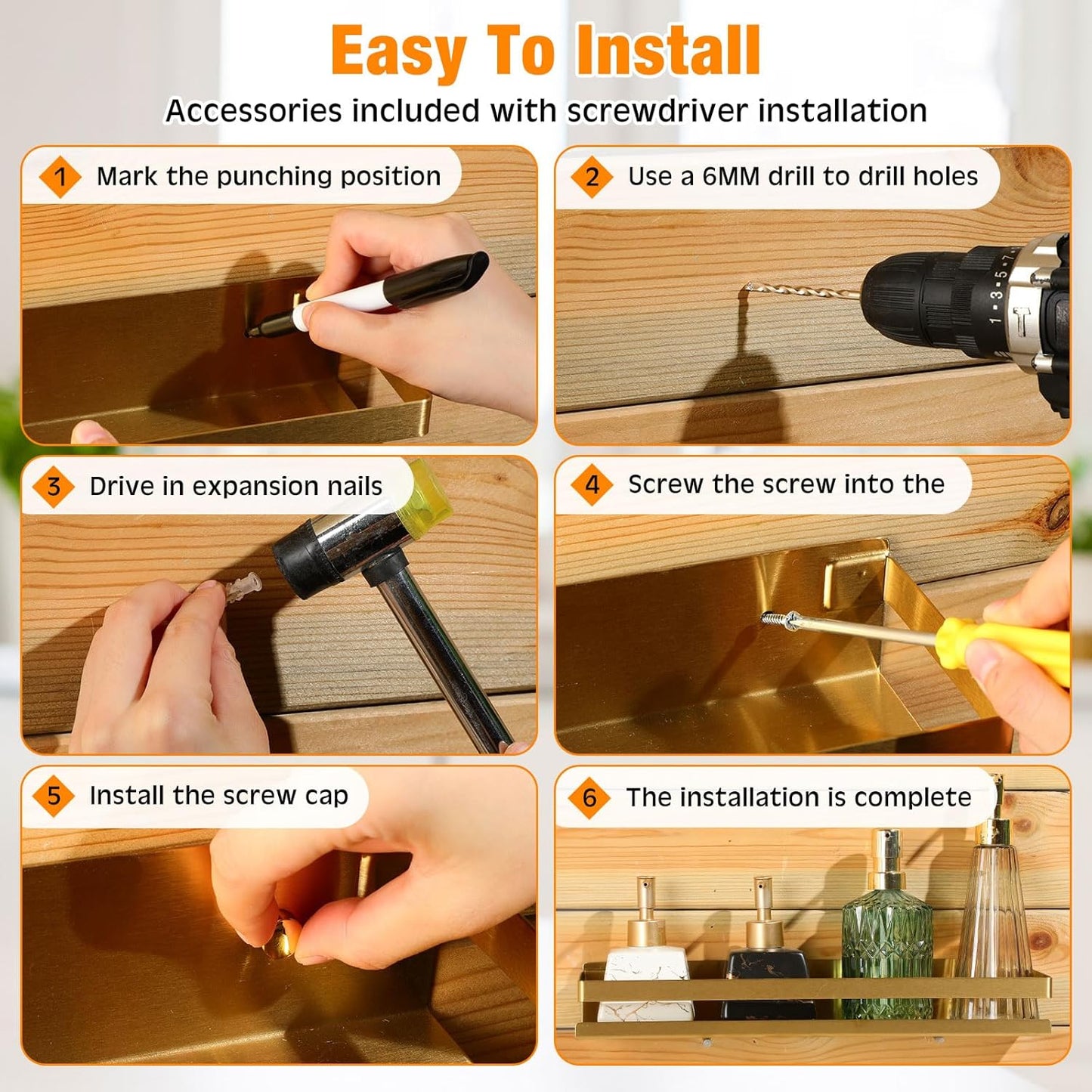 Easy To Install

Accessories included with screwdriver installation

1 Mark the punching position

2 Use a 6MM drill to drill holes

1 • 3 • 5 • 7

3 Drive in expansion nails

4 Screw the screw into the

5 Install the screw cap

6 The installation is complete