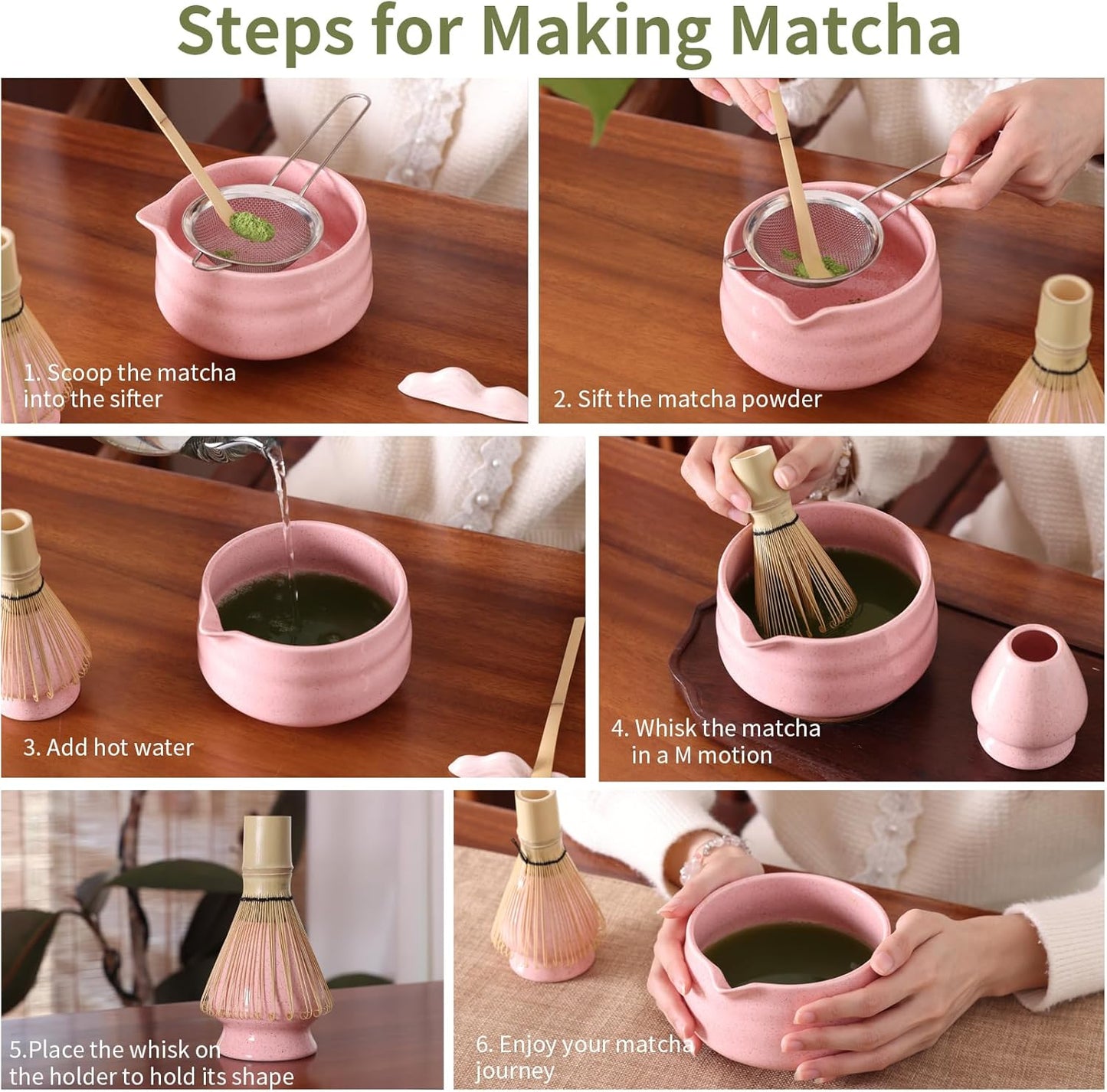 Steps for Making Matcha

1. Scoop the matcha into the sifter

2. Sift the matcha powder

3. Add hot water

4. Whisk the matcha in a M motion

5.Place the whisk on the holder to hold its shape

6. Enjoy your matcha journey