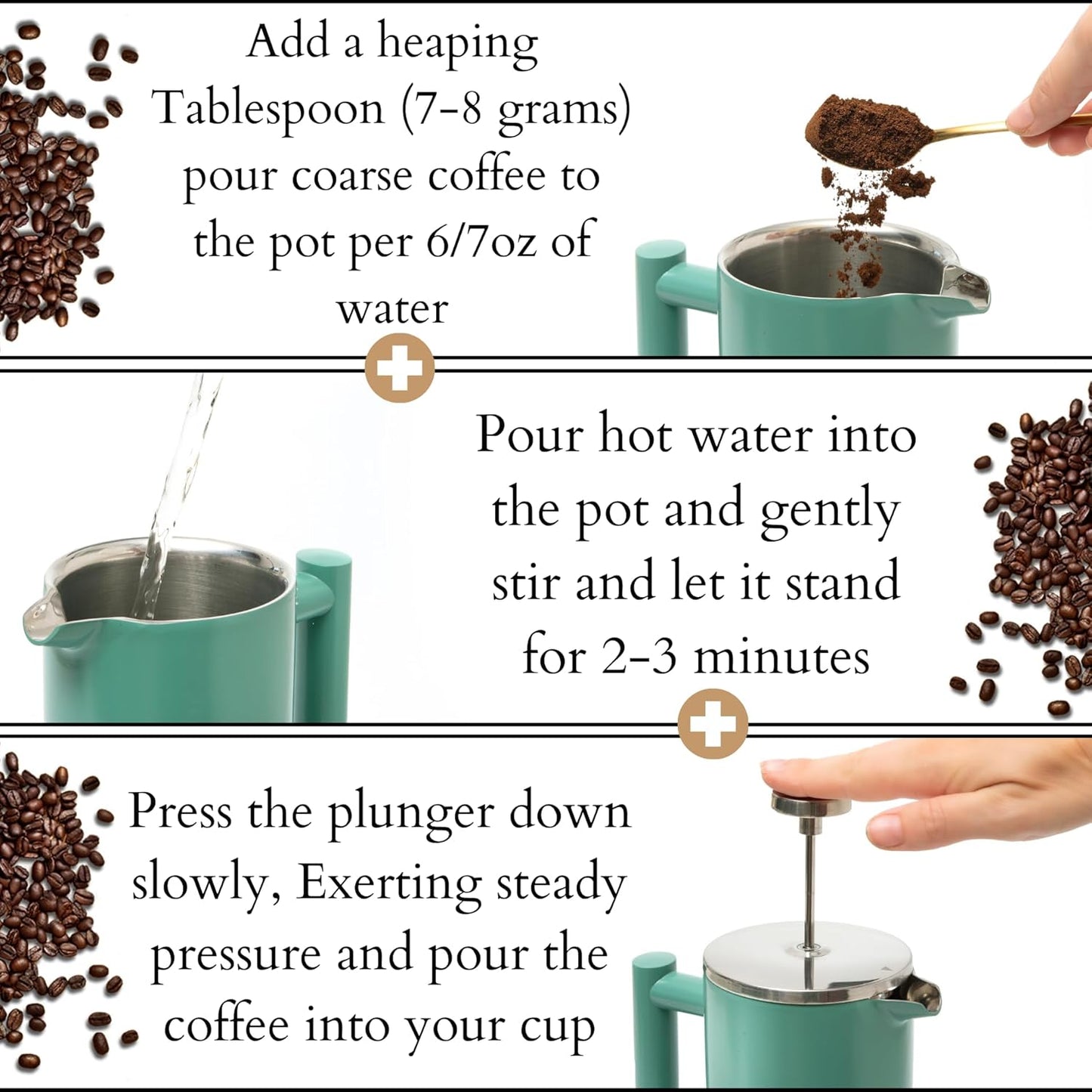 Add a heaping Tablespoon (7-8 grams) pour coarse coffee to the pot per 6/7oz of water

Pour hot water into the pot and gently stir and let it stand for 2-3 minutes

Press the plunger down slowly, Exerting steady pressure and pour the coffee into your cup