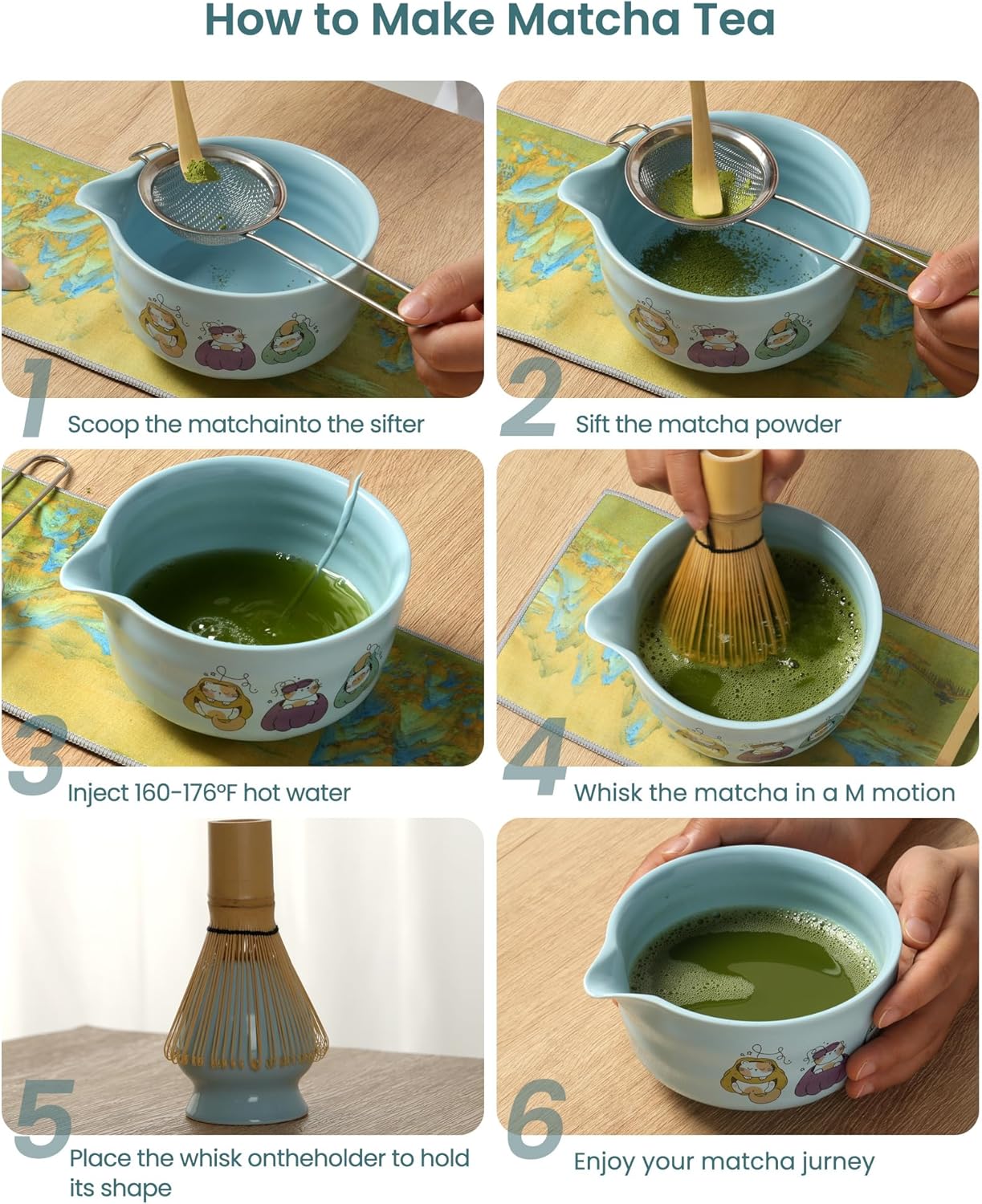 How to Make Matcha Tea

1 Scoop the matchainto the sifter

2 Sift the matcha powder

3 Inject 160-176ºF hot water

4 Whisk the matcha in a M motion

5 Place the whisk ontheholder to hold its shape

6 Enjoy your matcha jurney