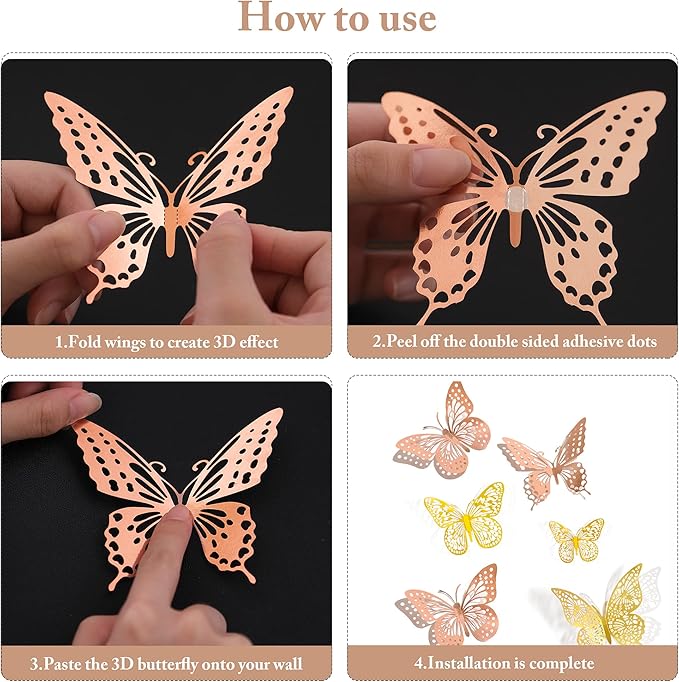 How to use

1.Fold wings to create 3D effect

2.Peel off the double sided adhesive dots

3.Paste the 3D butterfly onto your wall

4.Installation is complete