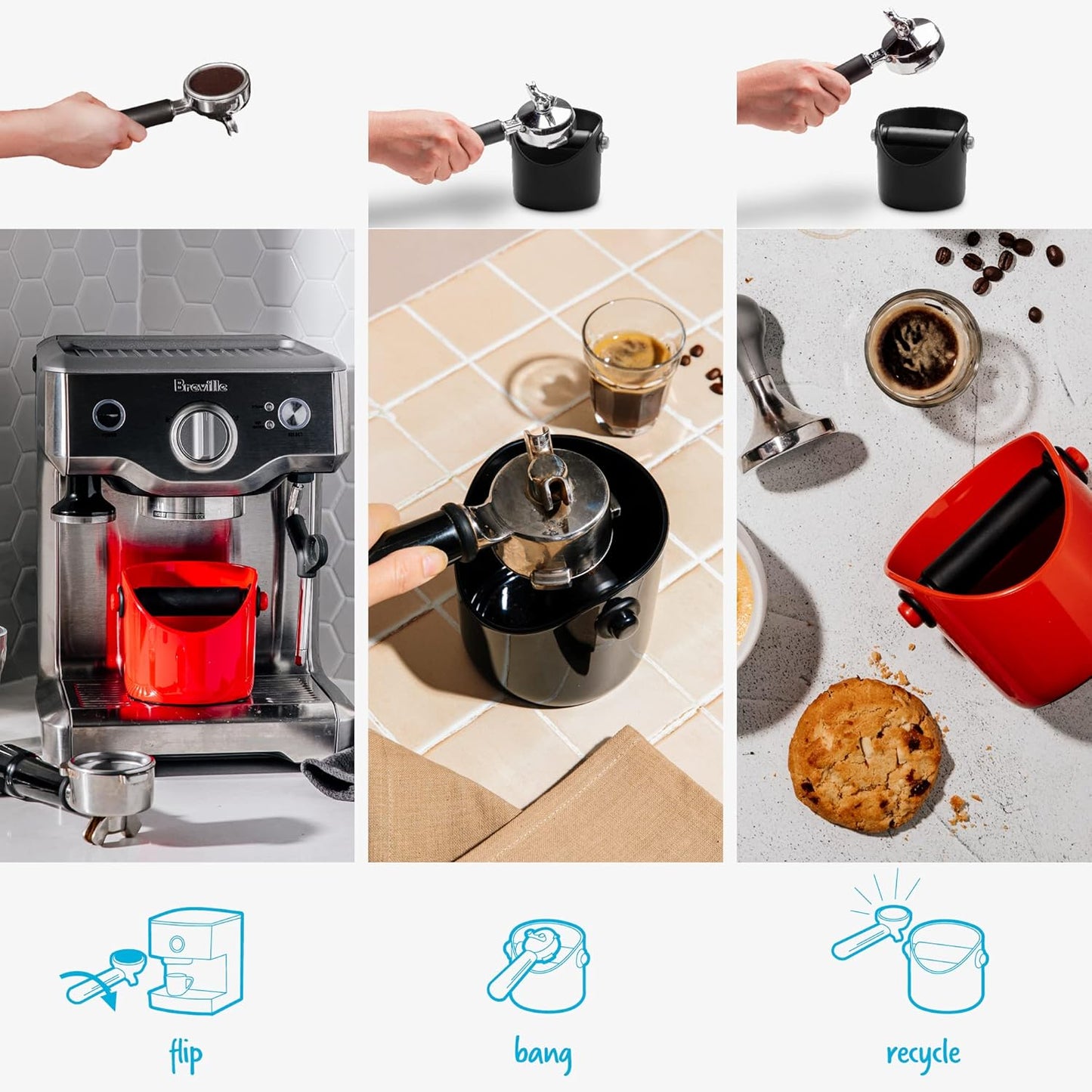 Breville

flip

bang

recycle