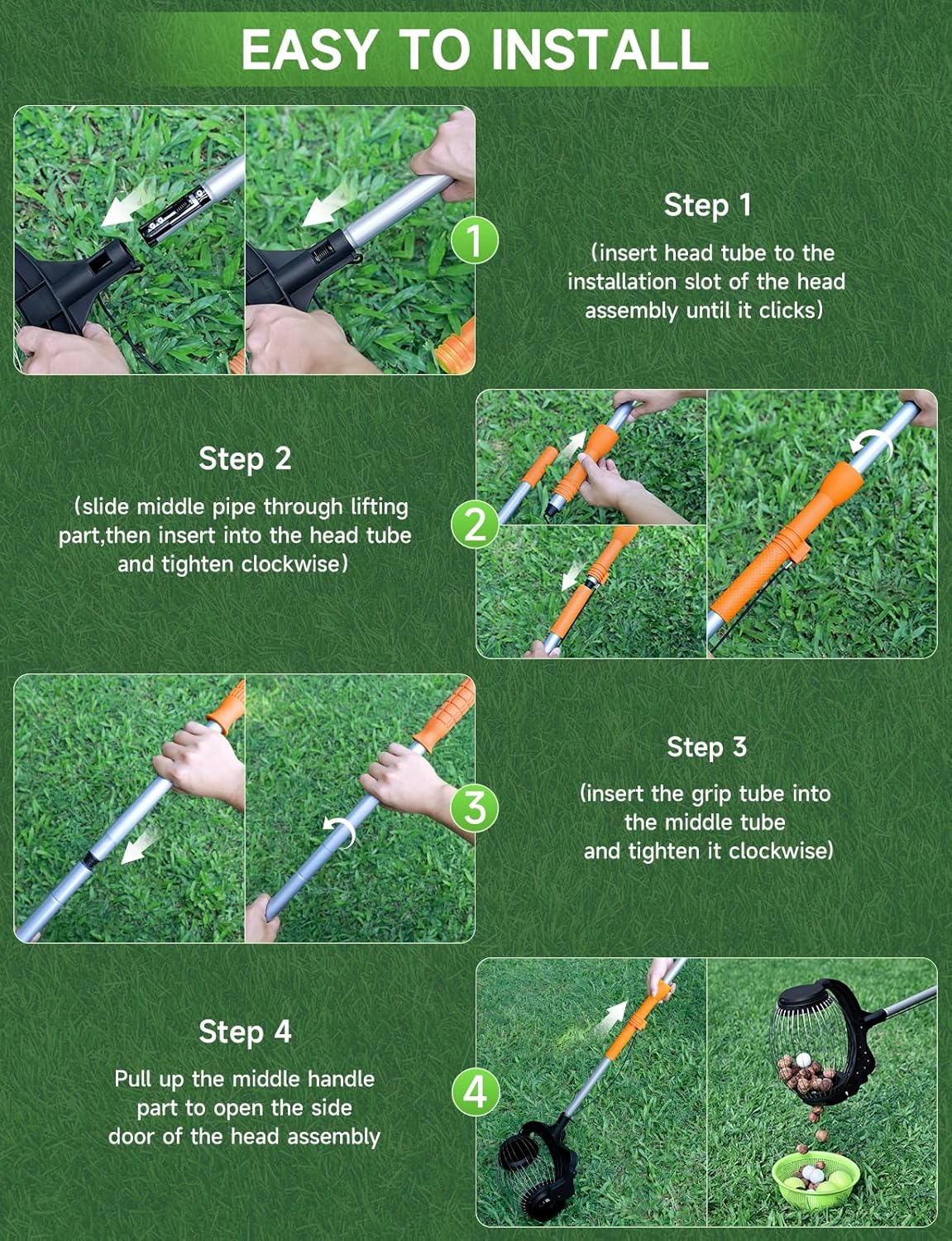 EASY TO INSTALL

1

Step 1

(insert head tube to the installation slot of the head assembly until it clicks)

Step 2

(slide middle pipe through lifting part,then insert into the head tube and tighten clockwise)

2

3

Step 3

(insert the grip tube into the middle tube and tighten it clockwise)

Step 4

Pull up the middle handle part to open the side door of the head assembly

4