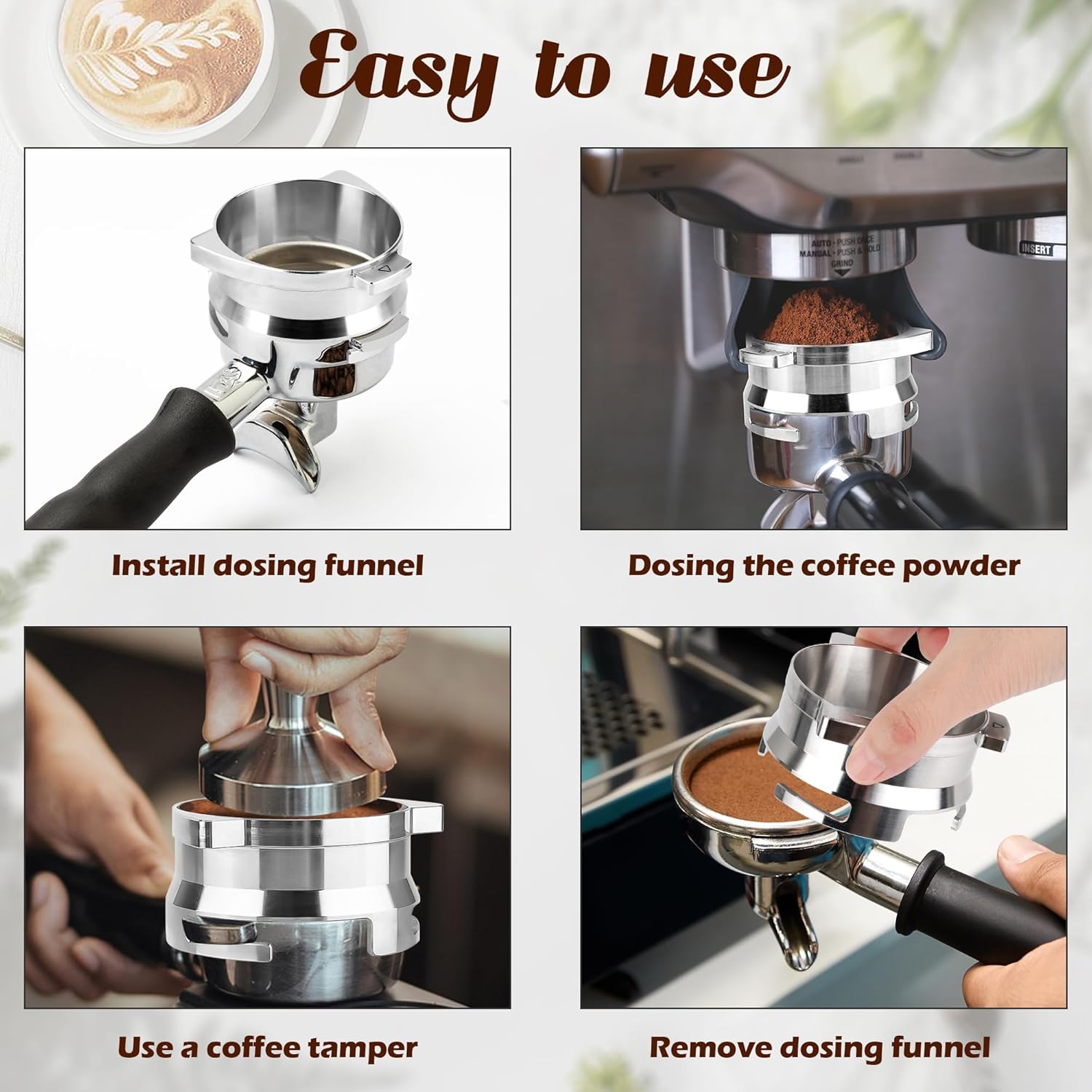 Easy to use

AUTO • PUSH ONCE
MANUAL • PUSH & HOLD
GRIND

INSERT

Install dosing funnel

Dosing the coffee powder

Use a coffee tamper

Remove dosing funnel