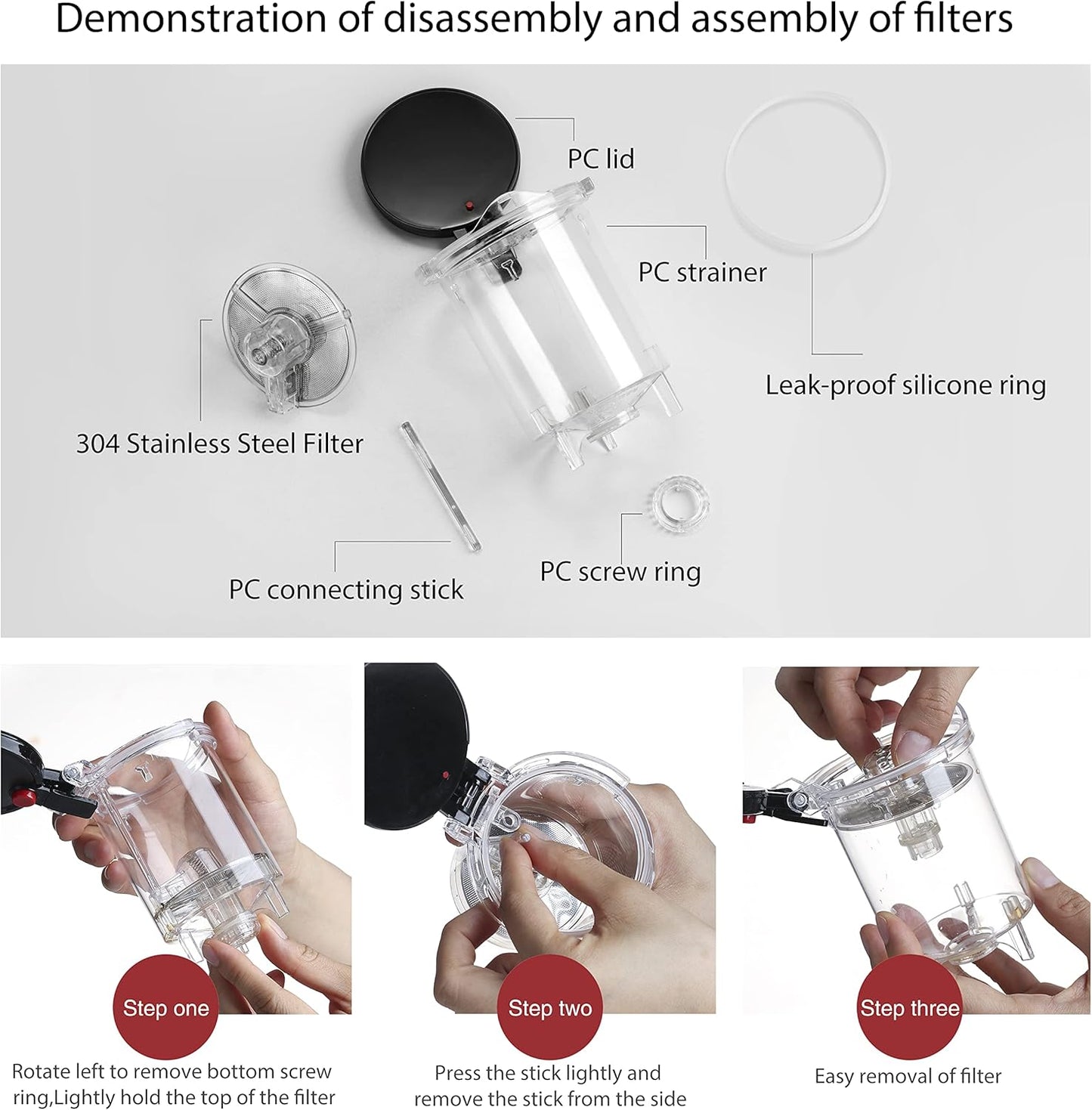 Demonstration of disassembly and assembly of filters

PC lid

PC strainer

Leak-proof silicone ring

304 Stainless Steel Filter

PC connecting stick

PC screw ring

Step one

Rotate left to remove bottom screw ring,Lightly hold the top of the filter

Step two

Press the stick lightly and remove the stick from the side

Step three

Easy removal of filter