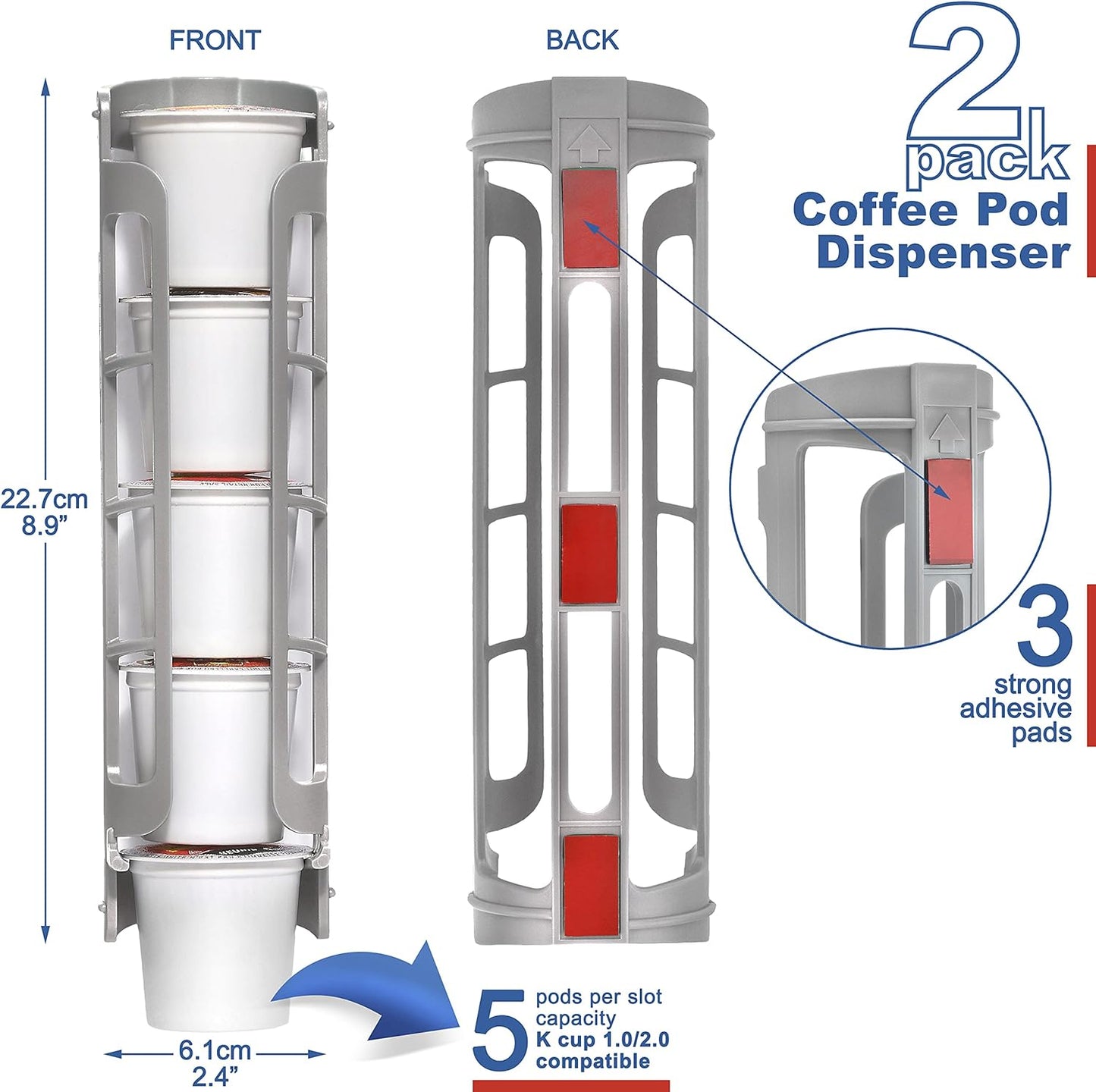 FRONT

BACK

2 pack
Coffee Pod Dispenser

22.7cm
8.9”

3
strong adhesive pads

6.1cm
2.4”

5
pods per slot capacity
K cup 1.0/2.0 compatible