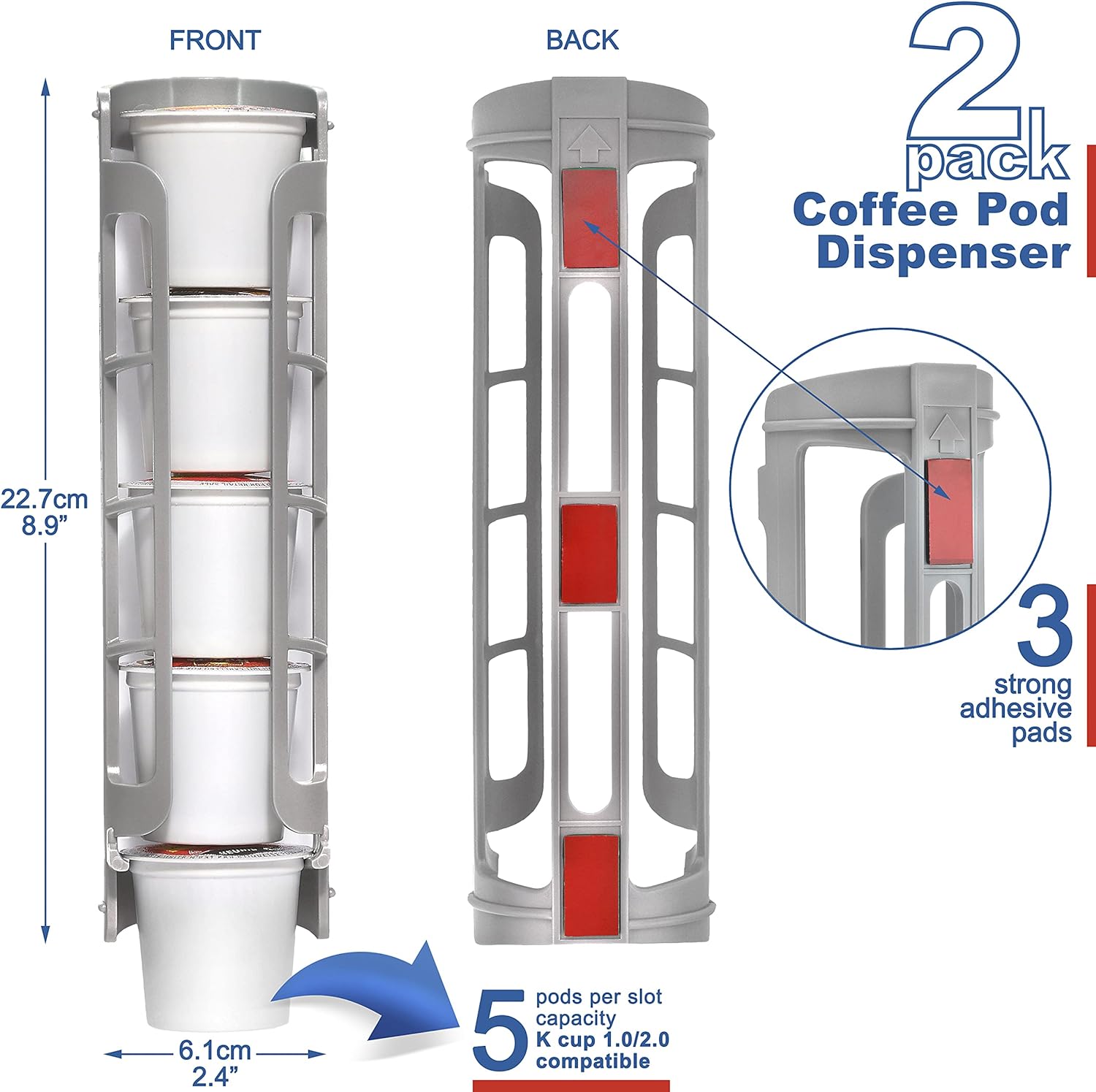 FRONT

BACK

2 pack
Coffee Pod Dispenser

22.7cm
8.9”

3
strong adhesive pads

6.1cm
2.4”

5
pods per slot capacity
K cup 1.0/2.0 compatible