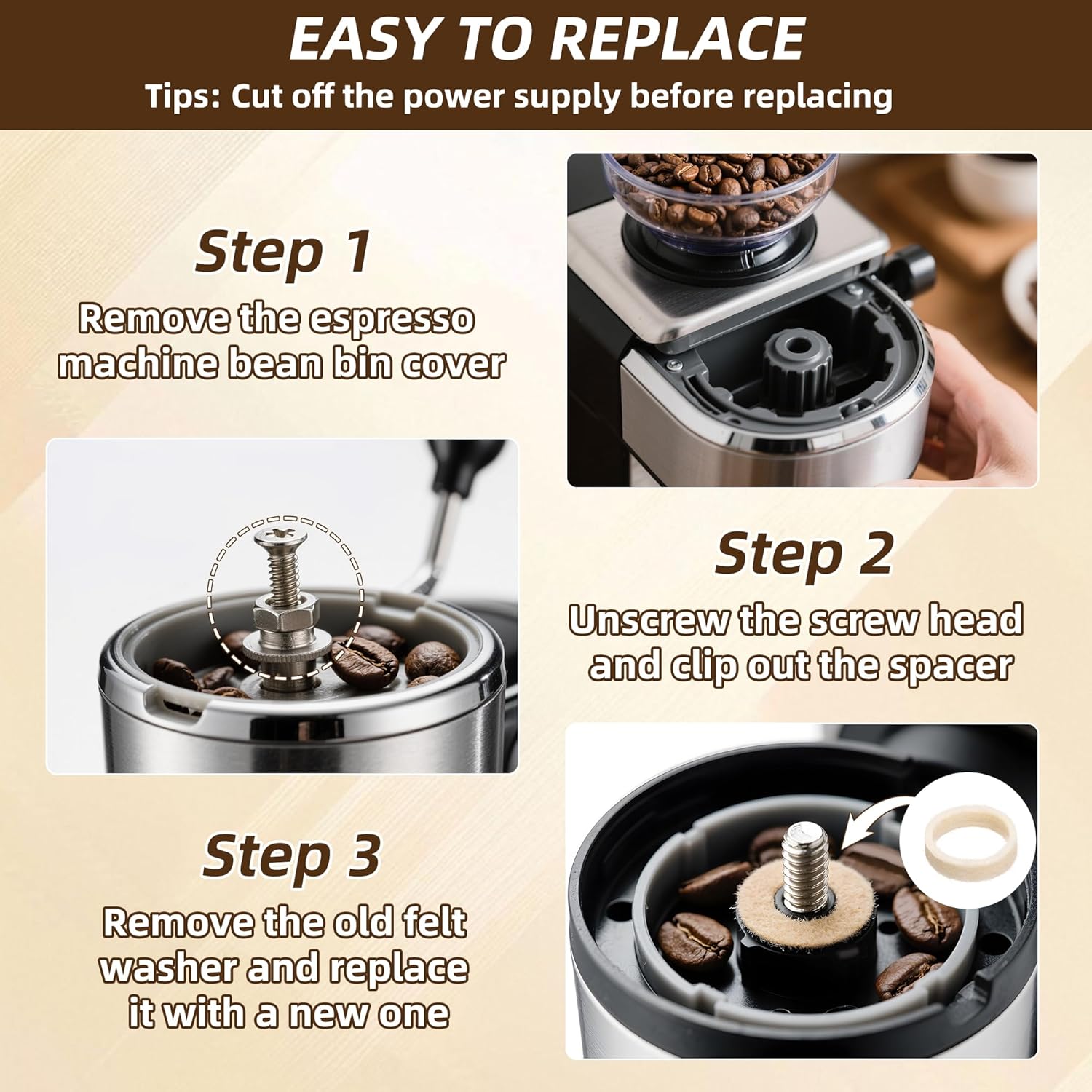 EASY TO REPLACE
Tips: Cut off the power supply before replacing

Step 1
Remove the espresso machine bean bin cover

Step 2
Unscrew the screw head and clip out the spacer

Step 3
Remove the old felt washer and replace it with a new one