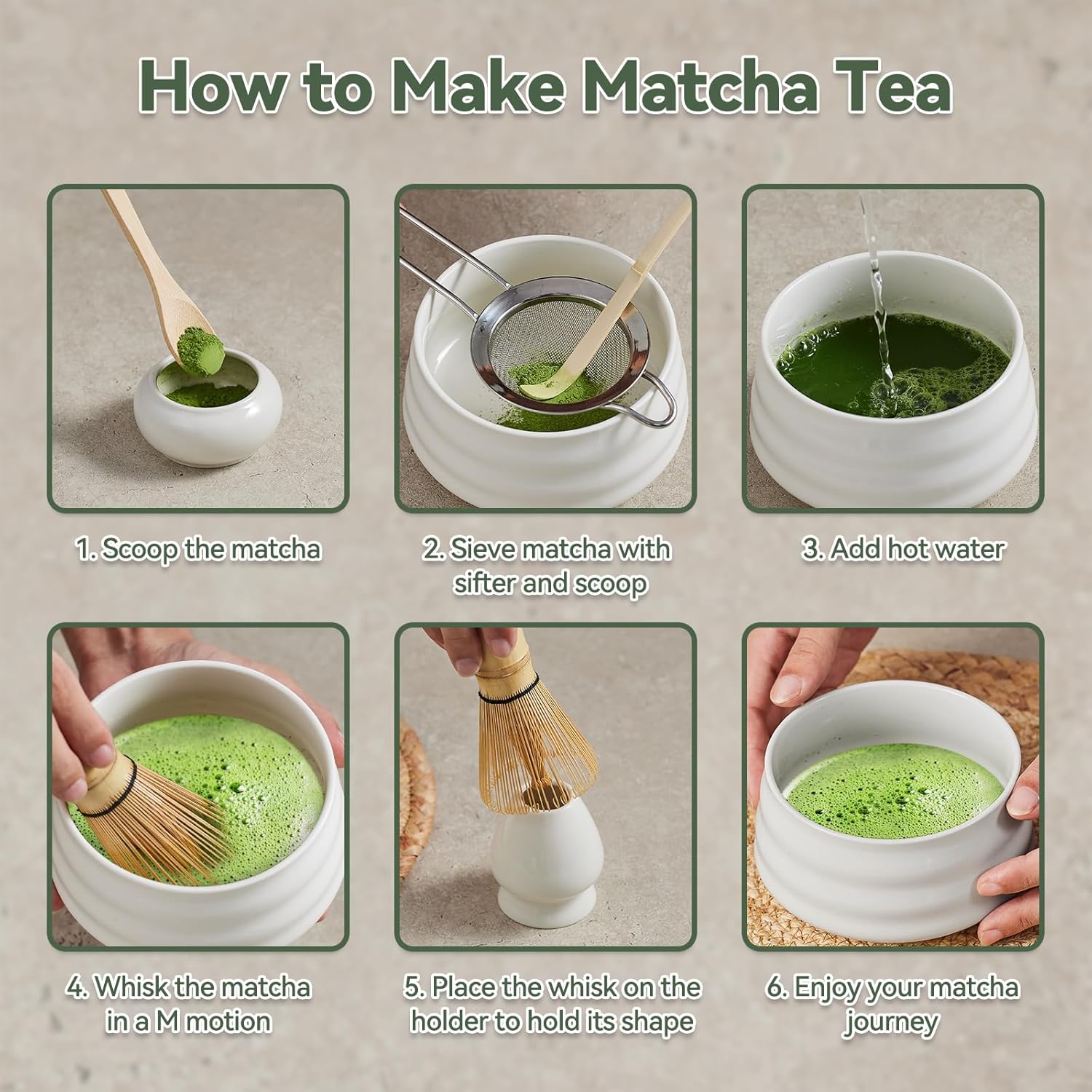 How to Make Matcha Tea

1. Scoop the matcha

2. Sieve matcha with sifter and scoop

3. Add hot water

4. Whisk the matcha in a M motion

5. Place the whisk on the holder to hold its shape

6. Enjoy your matcha journey