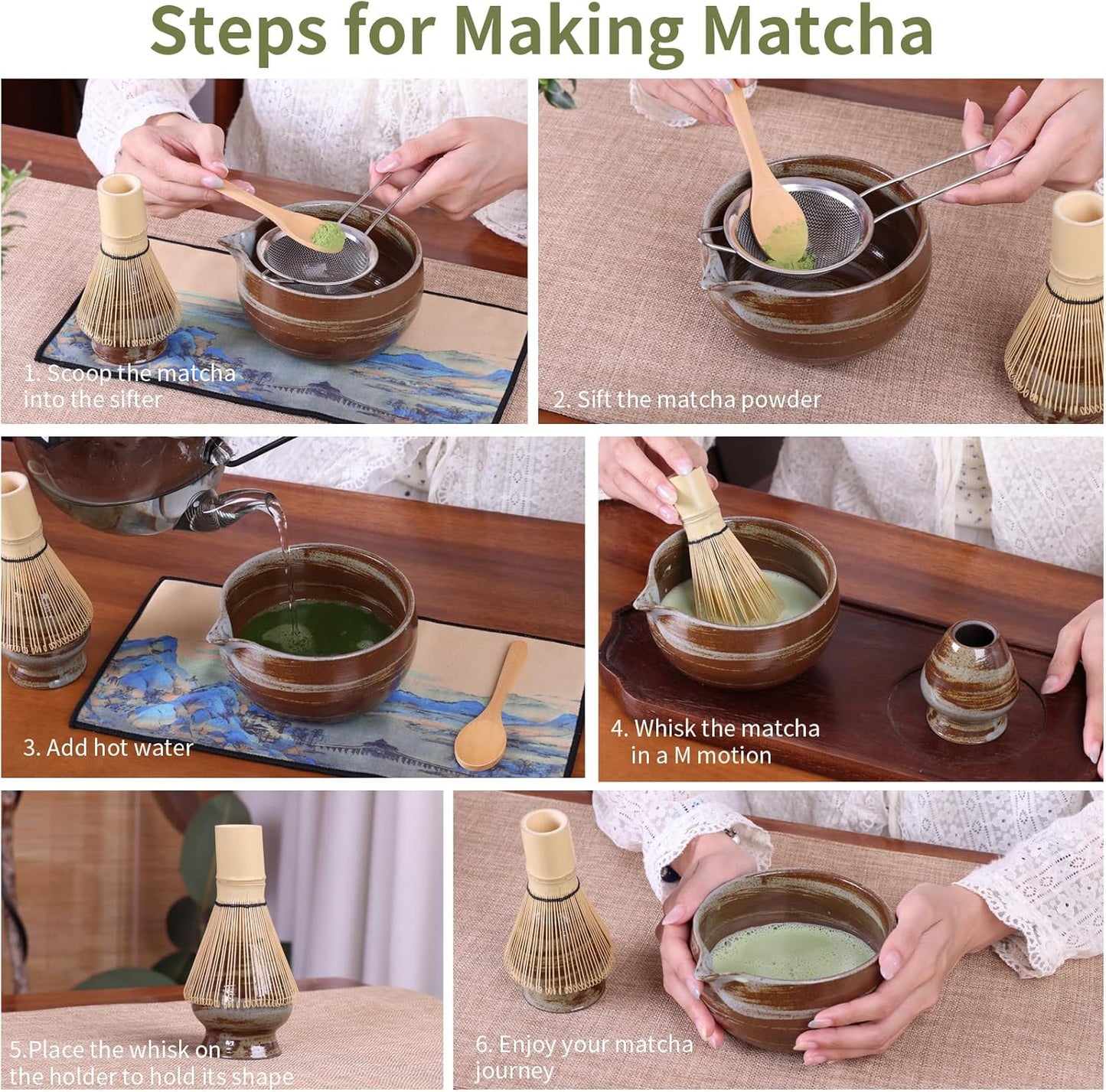 Steps for Making Matcha

1. Scoop the matcha into the sifter

2. Sift the matcha powder

3. Add hot water

4. Whisk the matcha in a M motion

5.Place the whisk on the holder to hold its shape

6. Enjoy your matcha journey