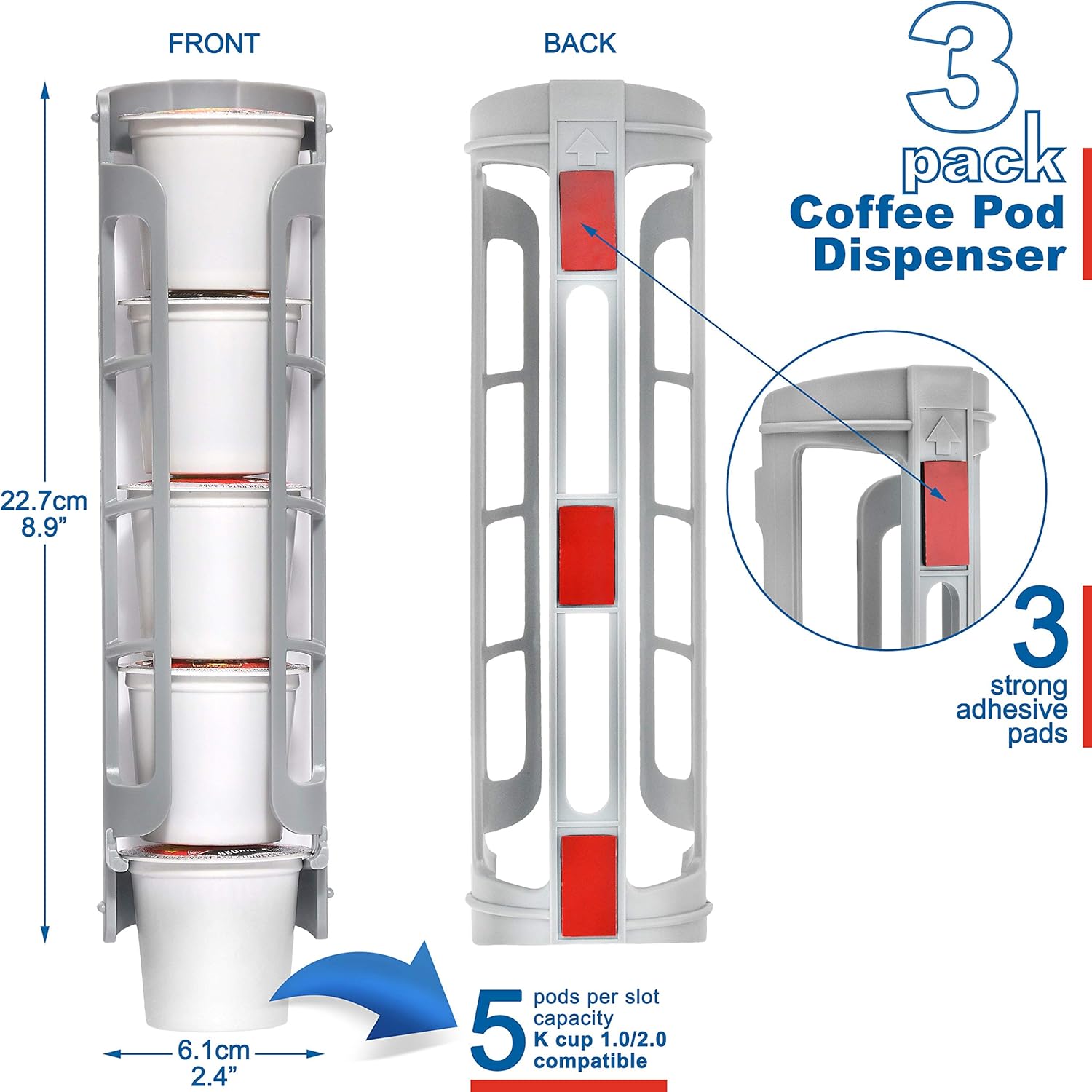 FRONT

BACK

3 pack
Coffee Pod Dispenser

22.7cm
8.9”

3
strong adhesive pads

6.1cm
2.4”

5
pods per slot capacity
K cup 1.0/2.0 compatible