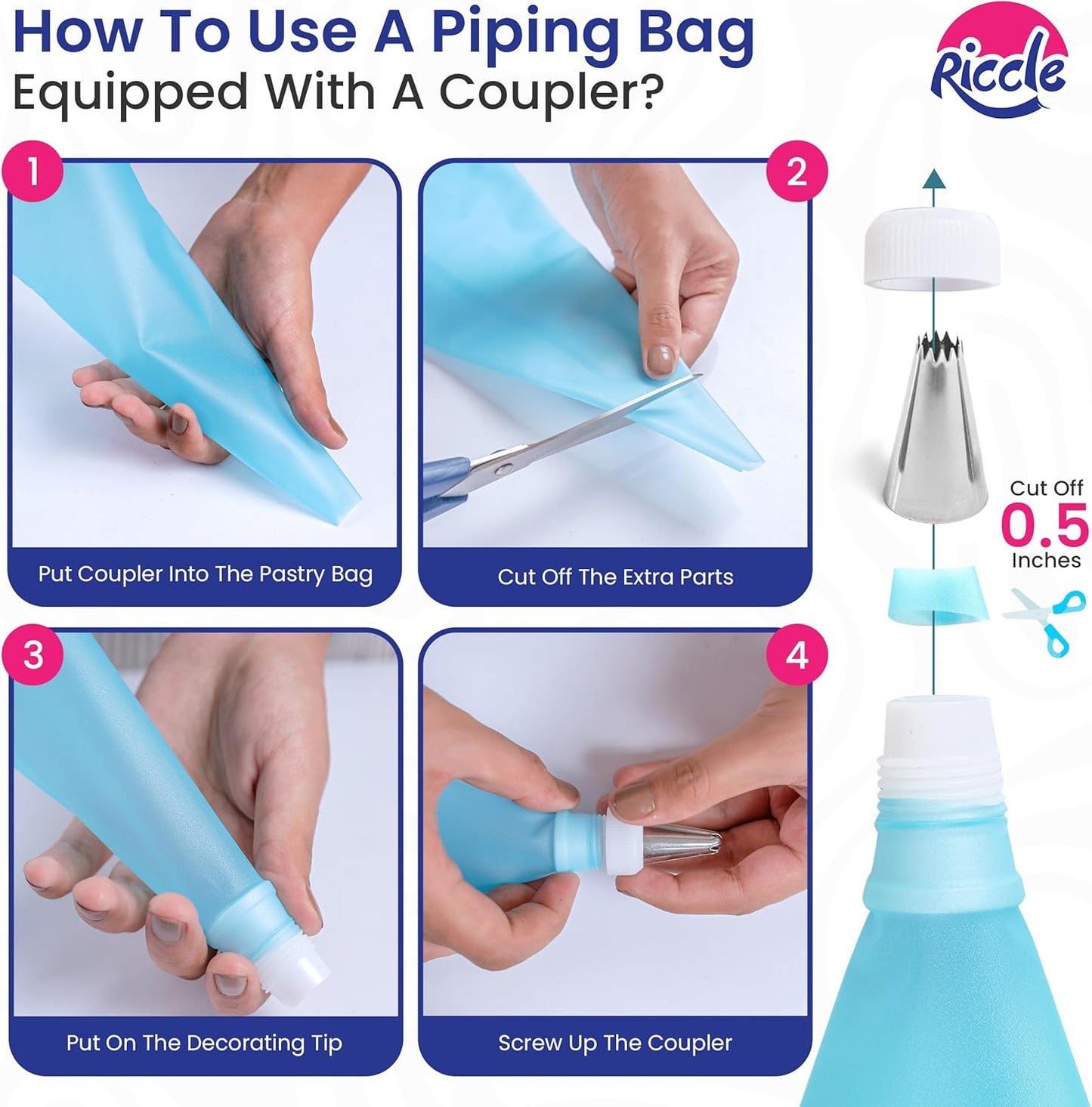 How To Use A Piping Bag
Equipped With A Coupler?

Riccle

1
Put Coupler Into The Pastry Bag

2
Cut Off The Extra Parts

3
Put On The Decorating Tip

4
Screw Up The Coupler

Cut Off
0.5
Inches