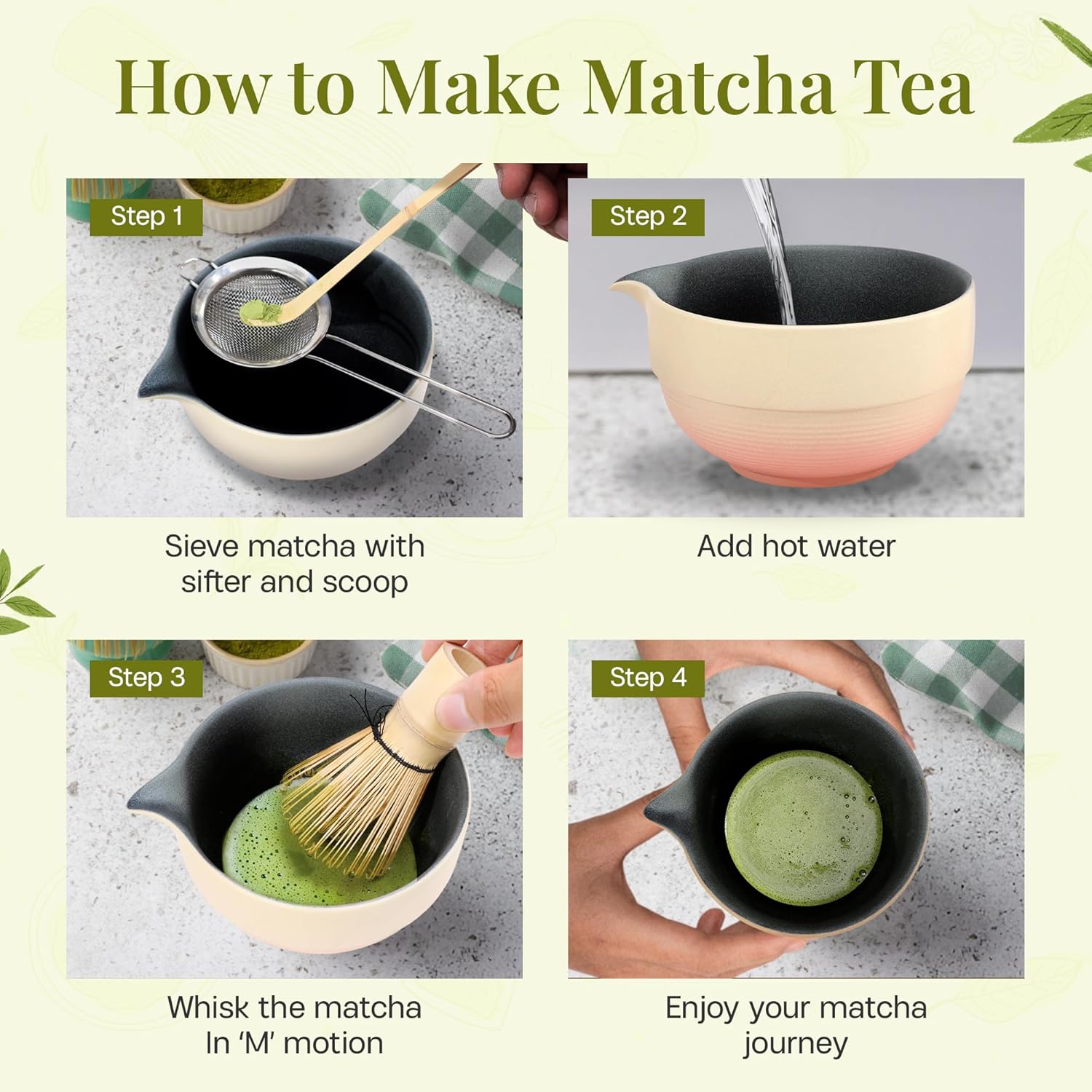 How to Make Matcha Tea

Step 1

Sieve matcha with sifter and scoop

Step 2

Add hot water

Step 3

Whisk the matcha In 'M' motion

Step 4

Enjoy your matcha journey