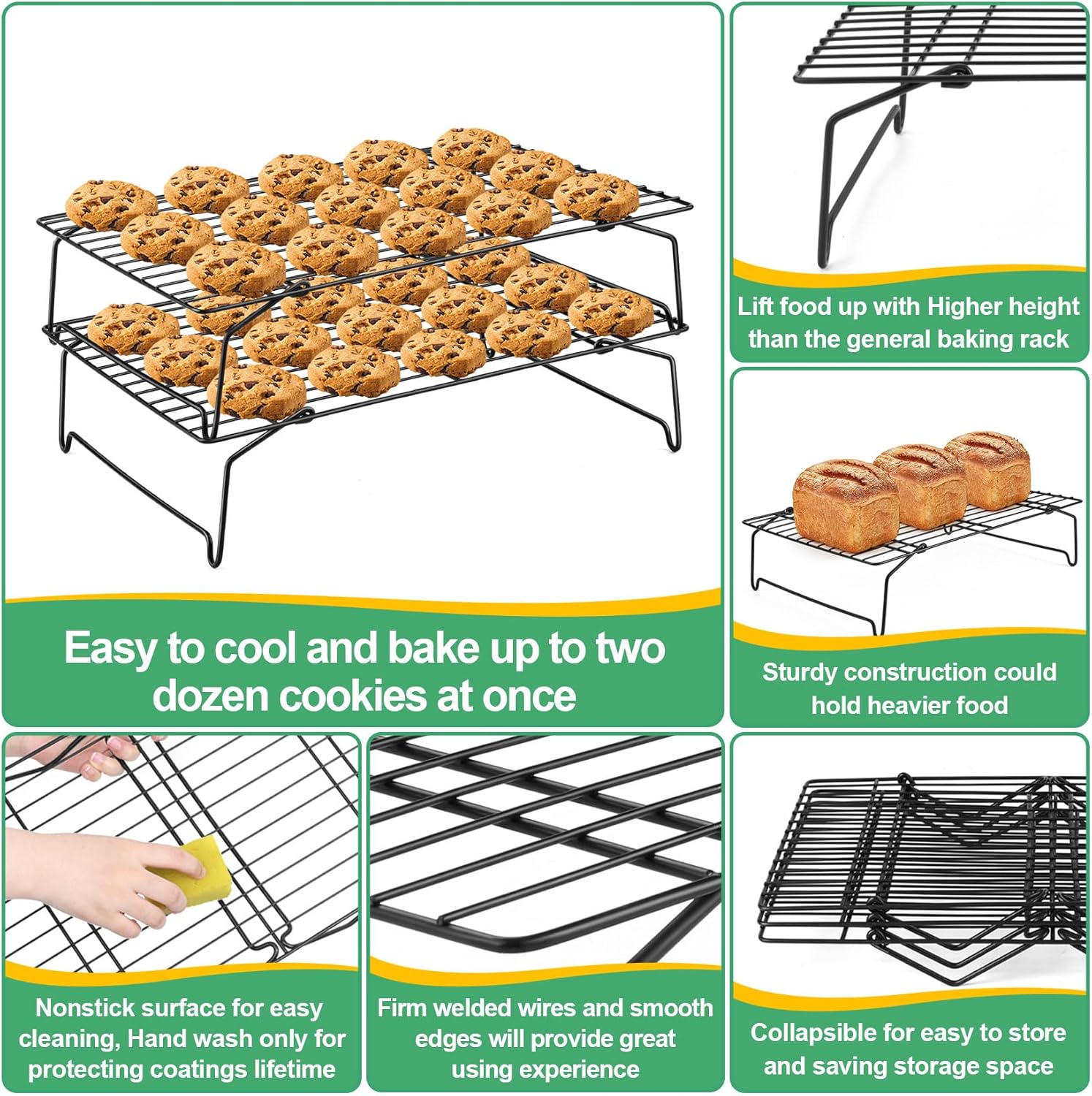 Easy to cool and bake up to two dozen cookies at once

Lift food up with Higher height than the general baking rack

Sturdy construction could hold heavier food

Nonstick surface for easy cleaning, Hand wash only for protecting coatings lifetime

Firm welded wires and smooth edges will provide great using experience

Collapsible for easy to store and saving storage space