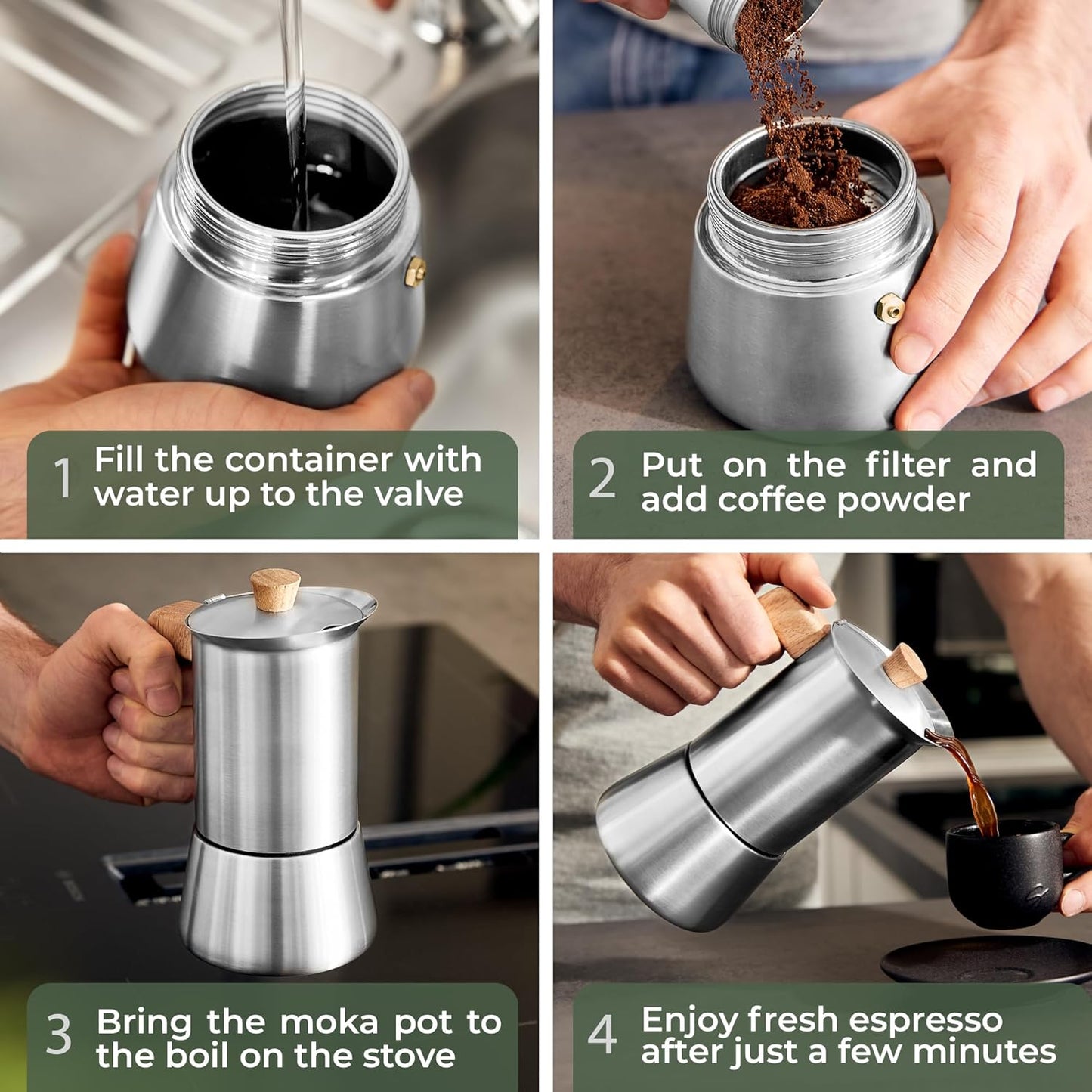 1 Fill the container with water up to the valve

2 Put on the filter and add coffee powder

3 Bring the moka pot to the boil on the stove

4 Enjoy fresh espresso after just a few minutes