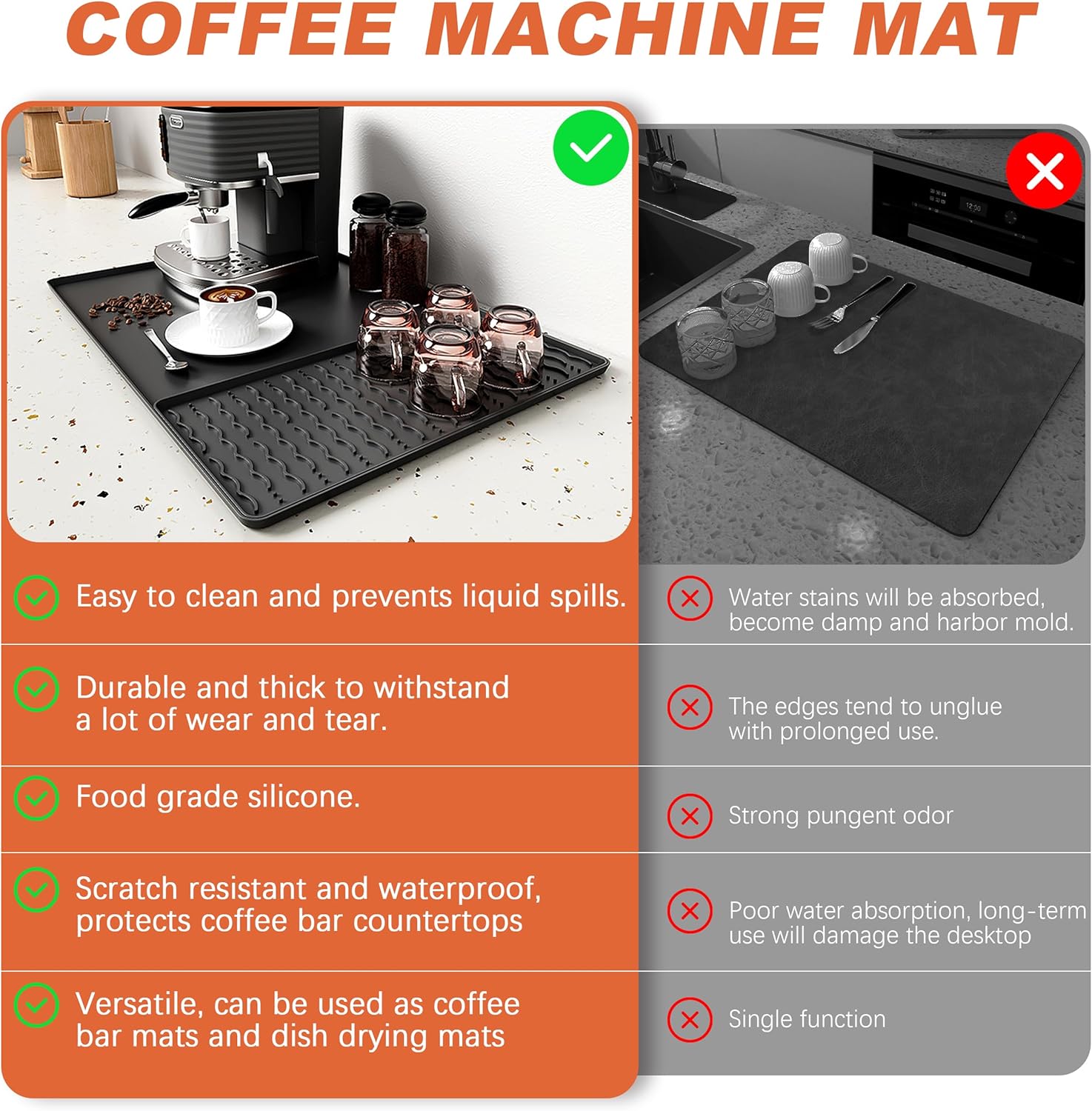 COFFEE MACHINE MAT

12:00

Easy to clean and prevents liquid spills.

Durable and thick to withstand a lot of wear and tear.

Food grade silicone.

Scratch resistant and waterproof, protects coffee bar countertops

Versatile, can be used as coffee bar mats and dish drying mats

Water stains will be absorbed, become damp and harbor mold.

The edges tend to unglue with prolonged use.

Strong pungent odor

Poor water absorption, long-term use will damage the desktop

Single function