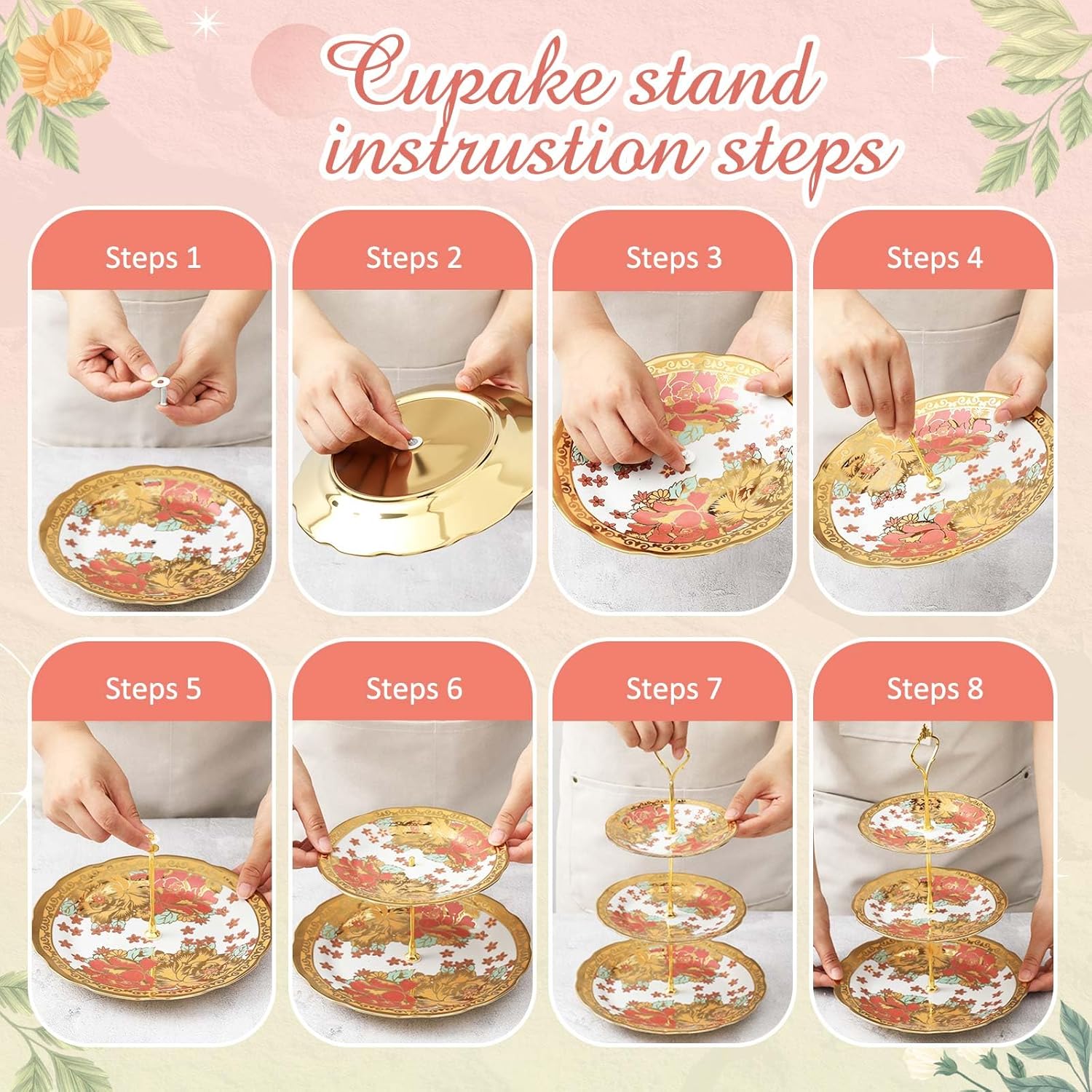 Cupake stand instrustion steps

Steps 1

Steps 2

Steps 3

Steps 4

Steps 5

Steps 6

Steps 7

Steps 8